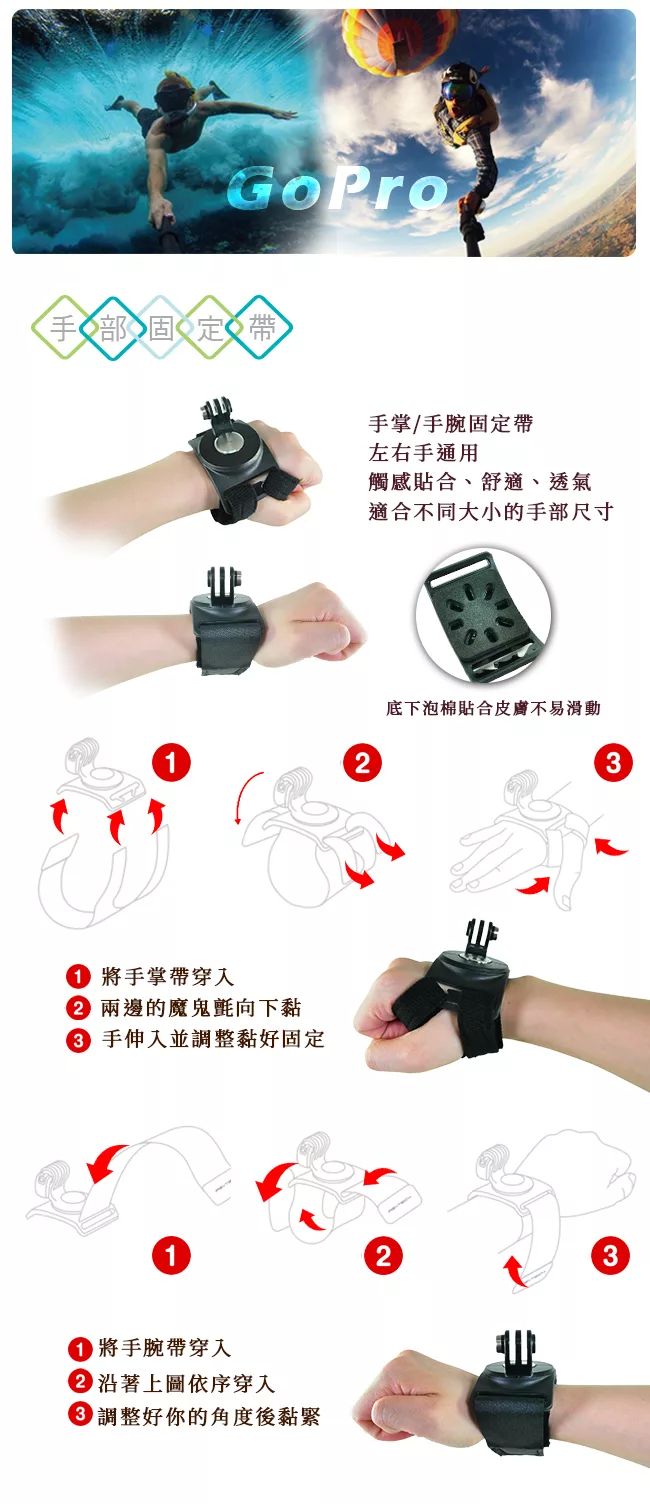 GoPro

手部固定帶

手掌/手腕固定帶
左右手通用
觸感貼合、舒適、透氣
適合不同大小的手部尺寸

底下泡棉貼合皮膚不易滑動

1

2

3

1 將手掌帶穿入
2 兩邊的魔鬼氈向下黏
3 手伸入並調整黏好固定

1

2

3

1 將手腕帶穿入
2 沿著上圖依序穿入
3 調整好你的角度後黏緊