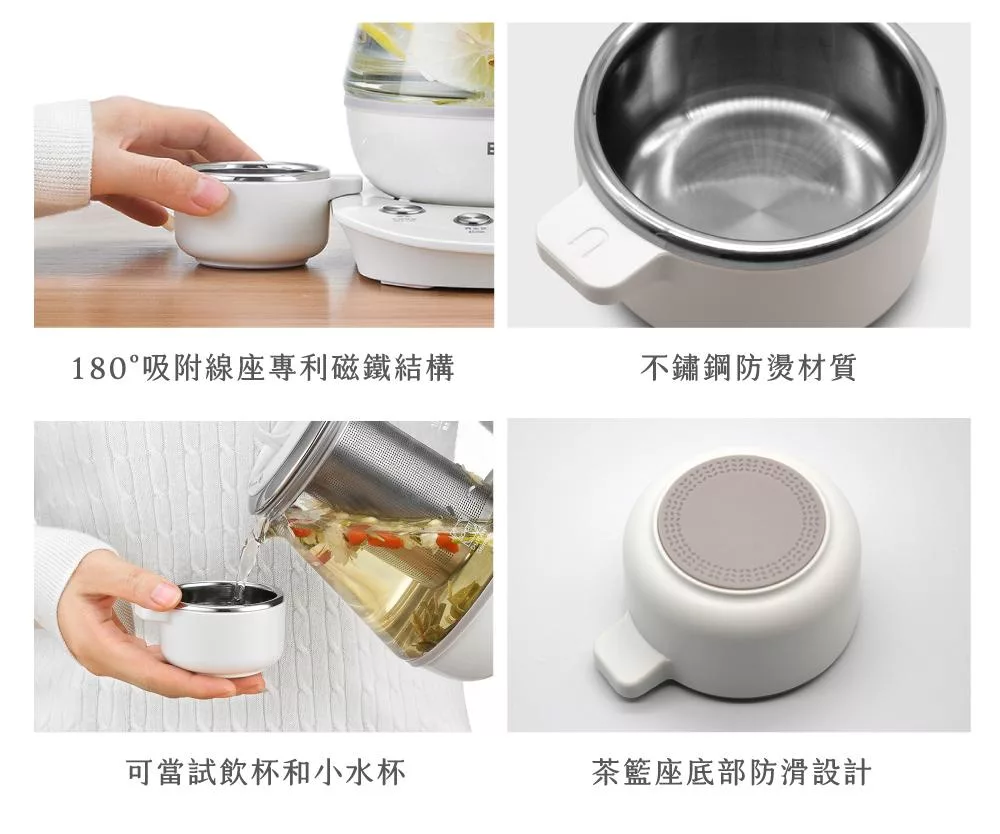 180°吸附線座專利磁鐵結構

不鏽鋼防燙材質

可當試飲杯和小水杯

茶籃座底部防滑設計