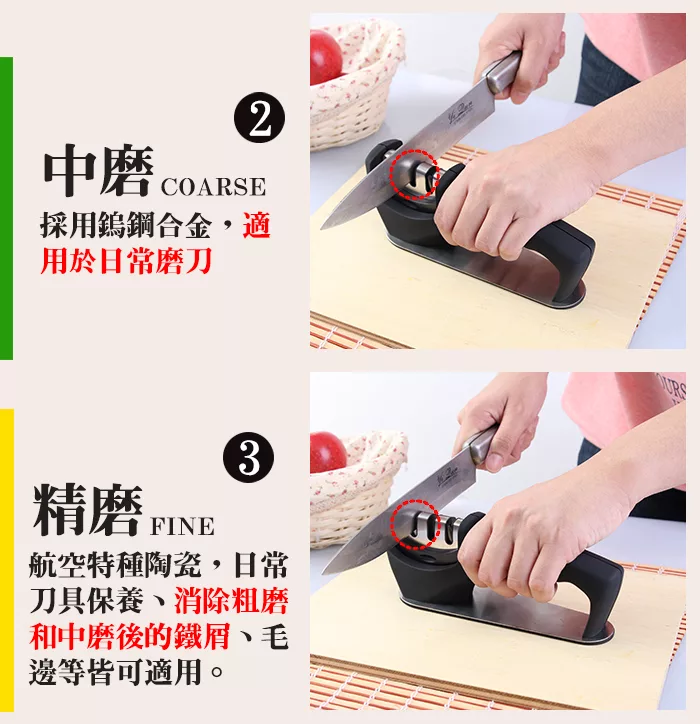 2

中磨 COARSE

採用鎢鋼合金，適用於日常磨刀

3

精磨 FINE

航空特種陶瓷，日常刀具保養、消除粗磨和中磨後的鐵屑、毛邊等皆可適用。