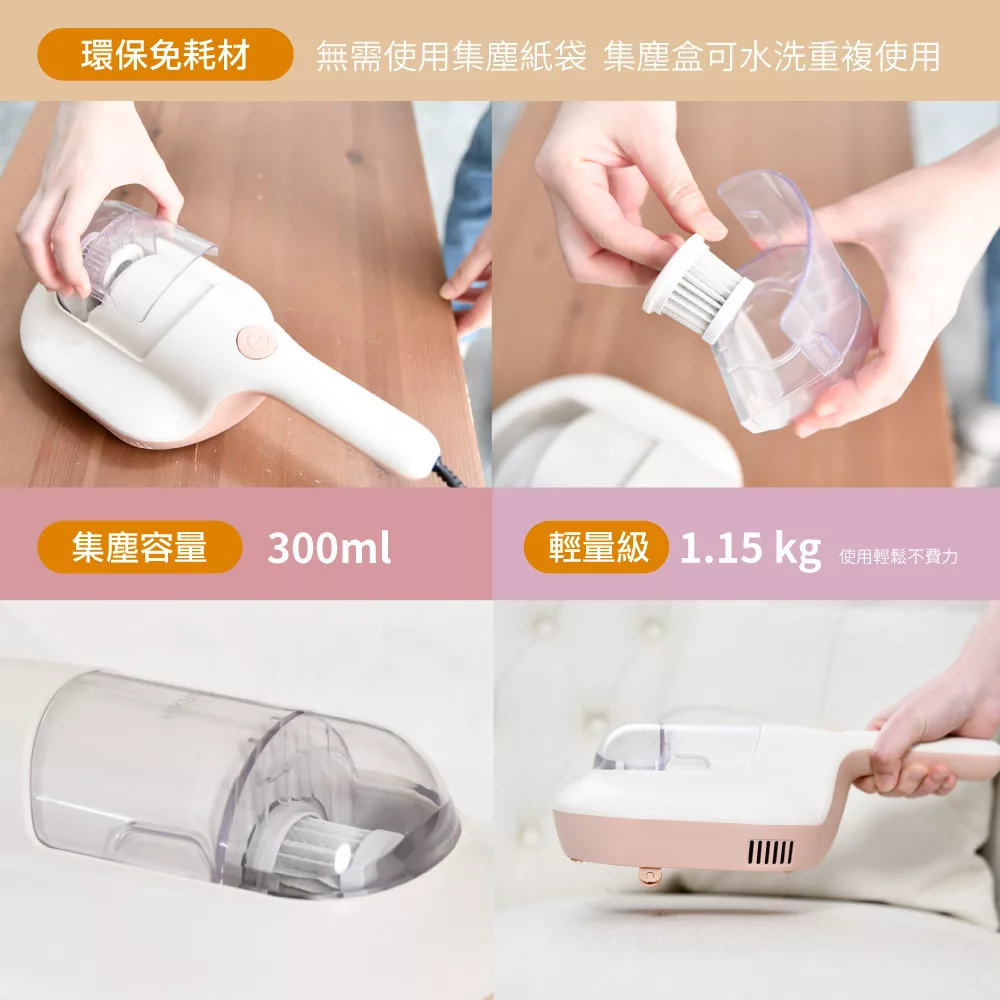 環保免耗材 無需使用集塵紙袋 集塵盒可水洗重複使用

集塵容量 300ml

輕量級 1.15 kg 使用輕鬆不費力