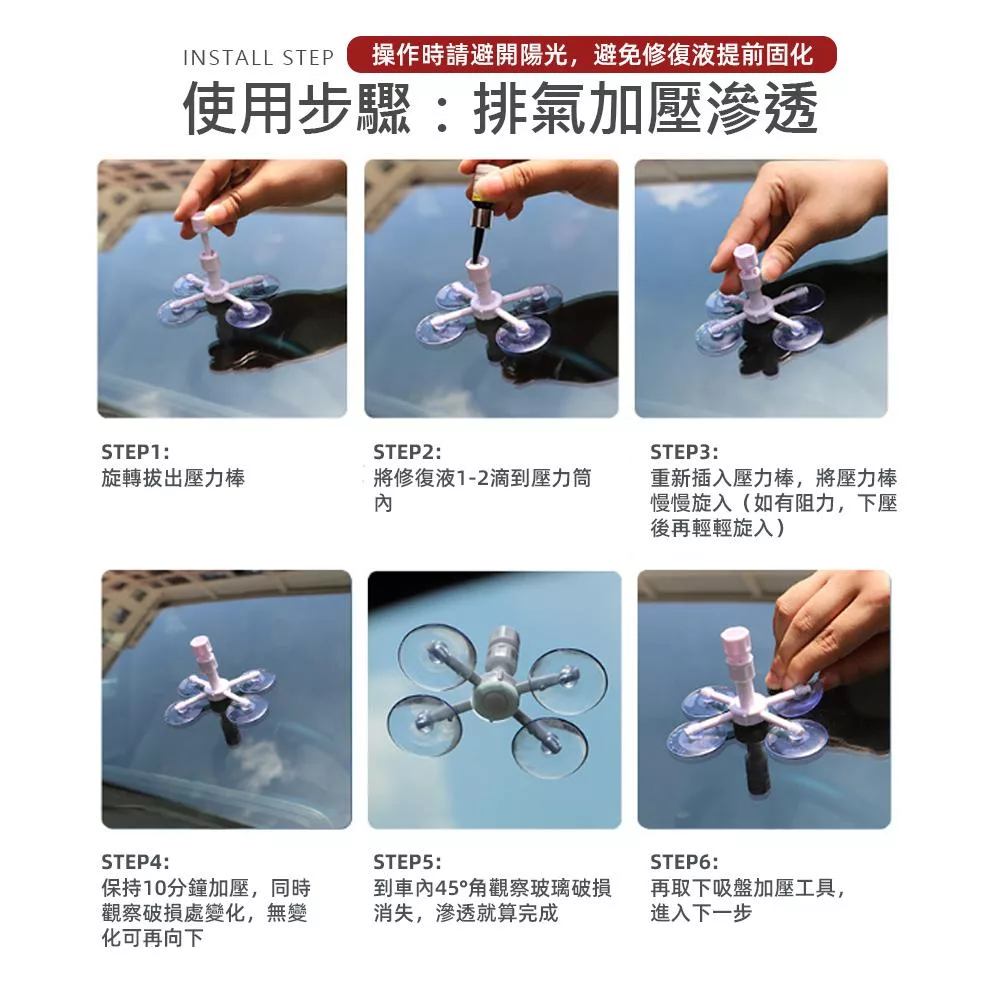 INSTALL STEP 操作時請避開陽光，避免修復液提前固化

使用步驟：排氣加壓滲透

STEP1:
旋轉拔出壓力棒

STEP2:
將修復液1-2滴到壓力筒內

STEP3:
重新插入壓力棒，將壓力棒慢慢旋入（如有阻力，下壓後再輕輕旋入）

STEP4:
保持10分鐘加壓，同時觀察破損處變化，無變化可再向下

STEP5:
到車內45°角觀察玻璃破損消失，滲透就算完成

STEP6:
再取下吸盤加壓工具，進入下一步