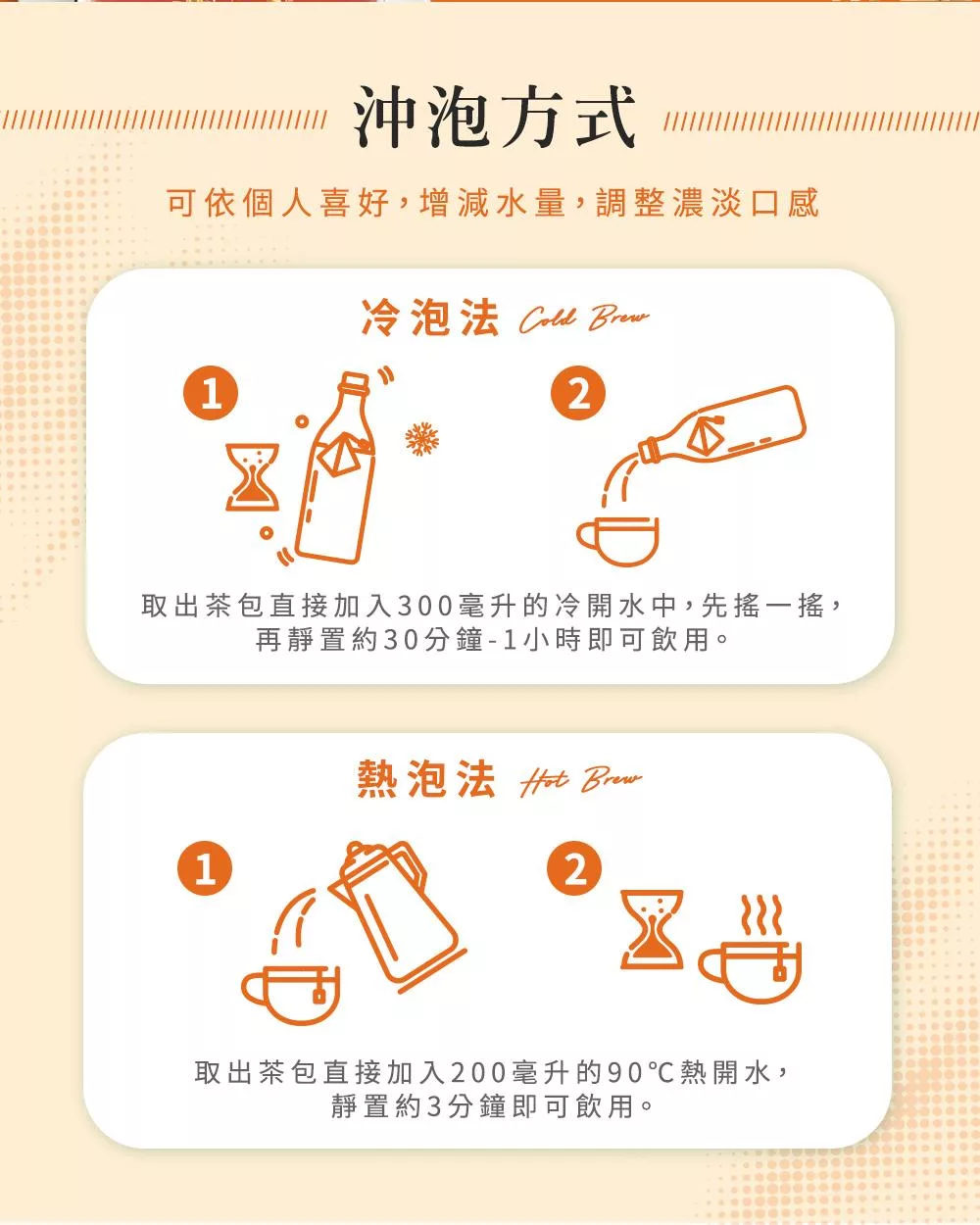 沖泡方式

可依個人喜好，增減水量，調整濃淡口感

冷泡法 Cold Brew

1

2

取出茶包直接加入300毫升的冷開水中，先搖一搖，再靜置約30分鐘-1小時即可飲用。

熱泡法 Hot Brew

1

2

取出茶包直接加入200毫升的90℃熱開水，靜置約3分鐘即可飲用。