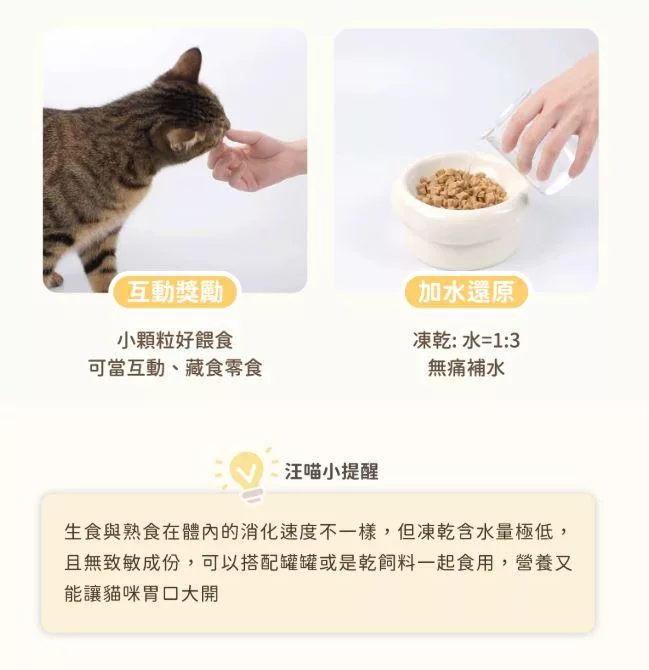 互動獎勵

小顆粒好餵食
可當互動、藏食零食

加水還原

凍乾: 水=1:3
無痛補水

汪喵小提醒

生食與熟食在體內的消化速度不一樣，但凍乾含水量極低，且無致敏成份，可以搭配罐罐或是乾飼料一起食用，營養又能讓貓咪胃口大開