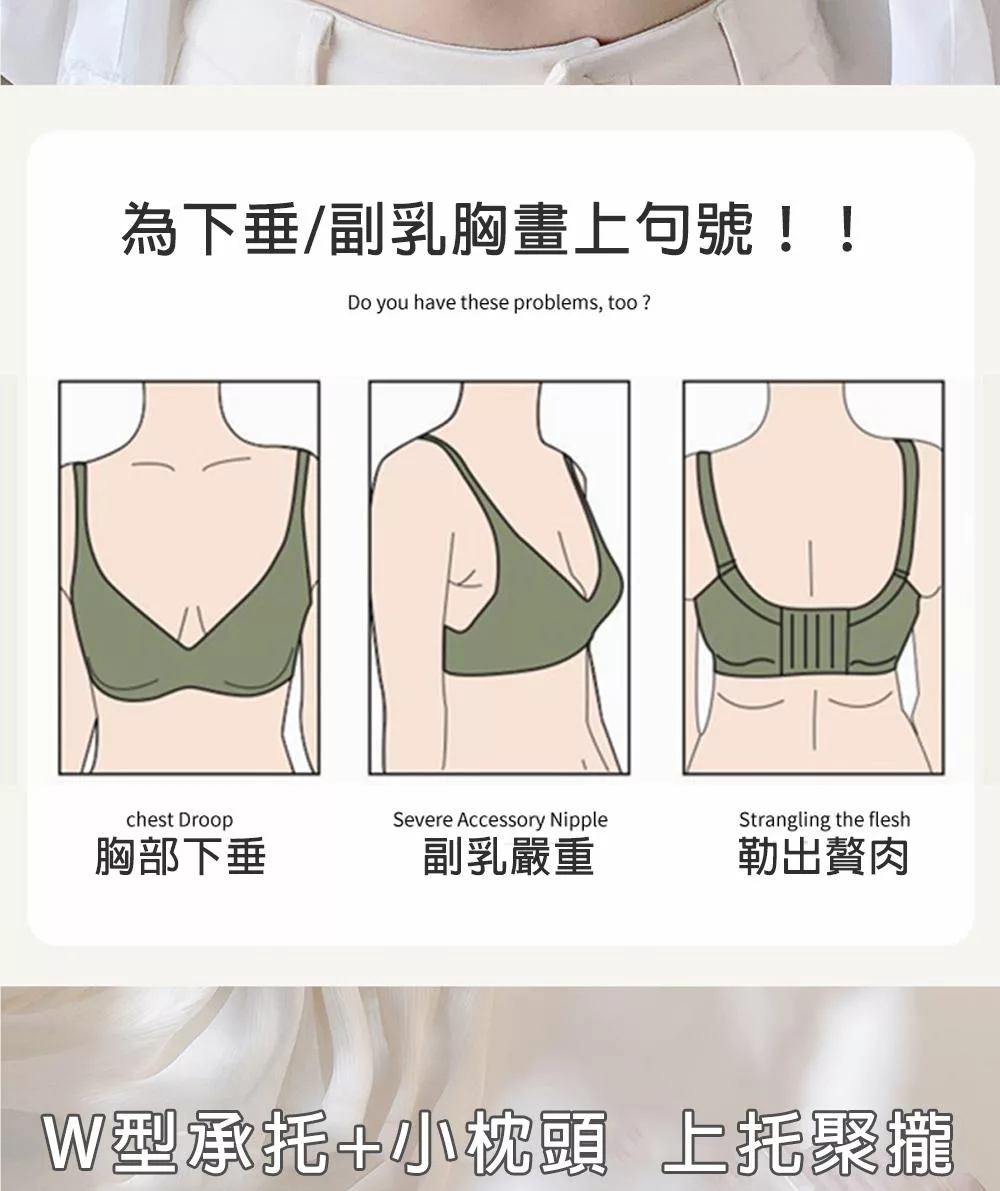 為下垂/副乳胸畫上句號！！

Do you have these problems, too ?

chest Droop
胸部下垂

Severe Accessory Nipple
副乳嚴重

Strangling the flesh
勒出贅肉

W型承托+小枕頭 上托聚攏