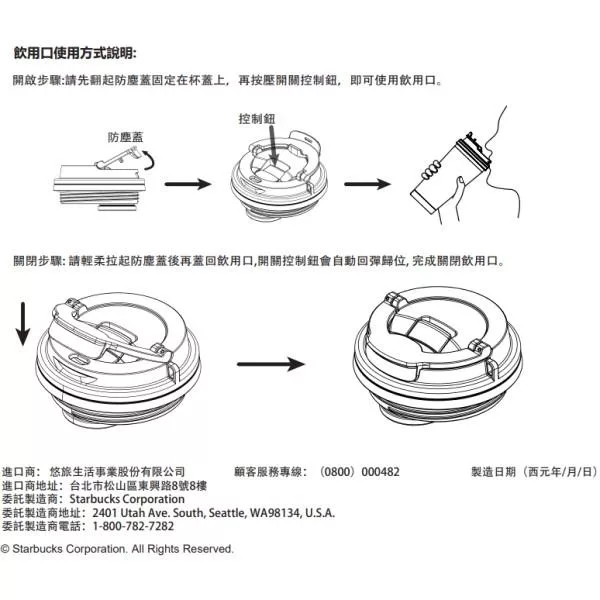 飲用口使用方式說明:

開啟步驟:請先翻起防塵蓋固定在杯蓋上，再按壓開關控制鈕，即可使用飲用口。

防塵蓋

控制鈕

關閉步驟: 請輕柔拉起防塵蓋後再蓋回飲用口,開關控制鈕會自動回彈歸位, 完成關閉飲用口。

進口商： 悠旅生活事業股份有限公司

顧客服務專線：（0800）000482

製造日期（西元年/月/日）

進口商地址：台北市松山區東興路8號8樓
委託製造商：Starbucks Corporation
委託製造商地址：2401 Utah Ave. South, Seattle, WA98134, U.S.A.
委託製造商電話：1-800-782-7282

© Starbucks Corporation. All Rights Reserved.