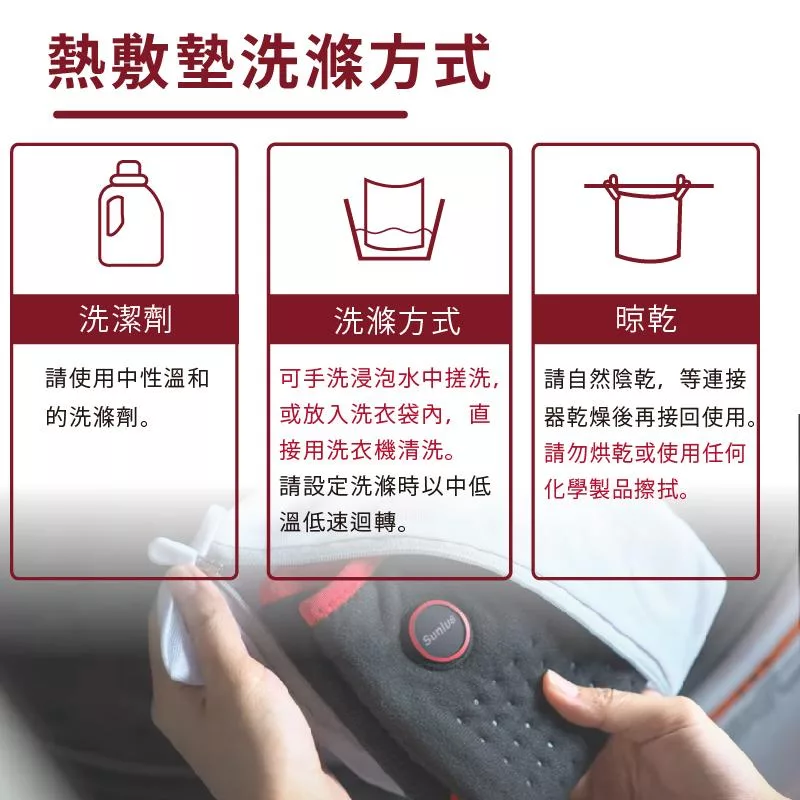 熱敷墊洗滌方式

洗潔劑

請使用中性溫和的洗滌劑。

洗滌方式

可手洗浸泡水中搓洗，或放入洗衣袋內，直接用洗衣機清洗。
請設定洗滌時以中低溫低速迴轉。

晾乾

請自然陰乾，等連接器乾燥後再接回使用。
請勿烘乾或使用任何化學製品擦拭。

Sunlus