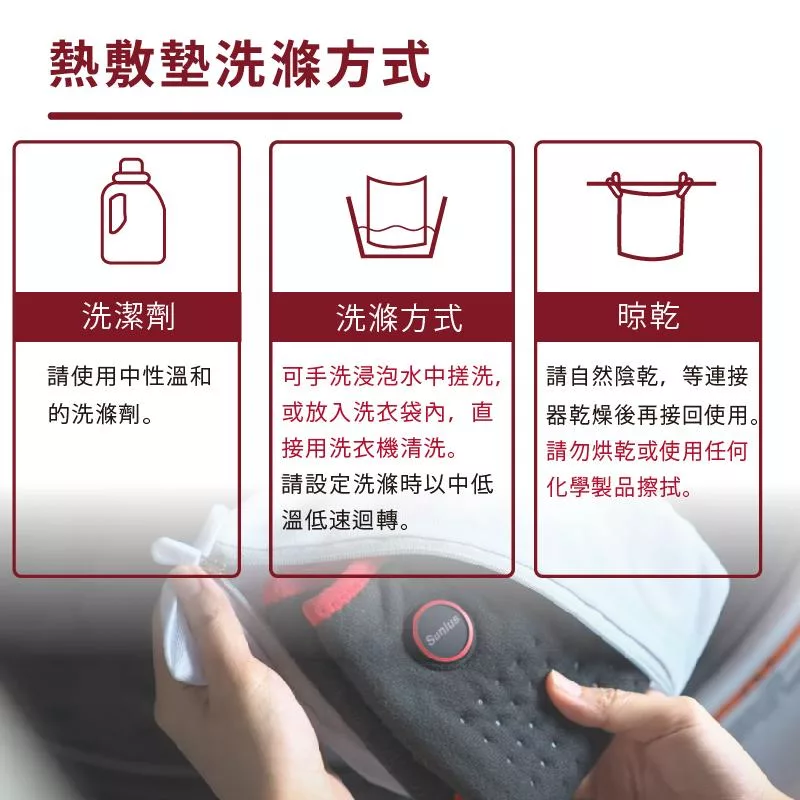 熱敷墊洗滌方式

洗潔劑

請使用中性溫和的洗滌劑。

洗滌方式

可手洗浸泡水中搓洗，或放入洗衣袋內，直接用洗衣機清洗。
請設定洗滌時以中低溫低速迴轉。

晾乾

請自然陰乾，等連接器乾燥後再接回使用。
請勿烘乾或使用任何化學製品擦拭。

Sunlus