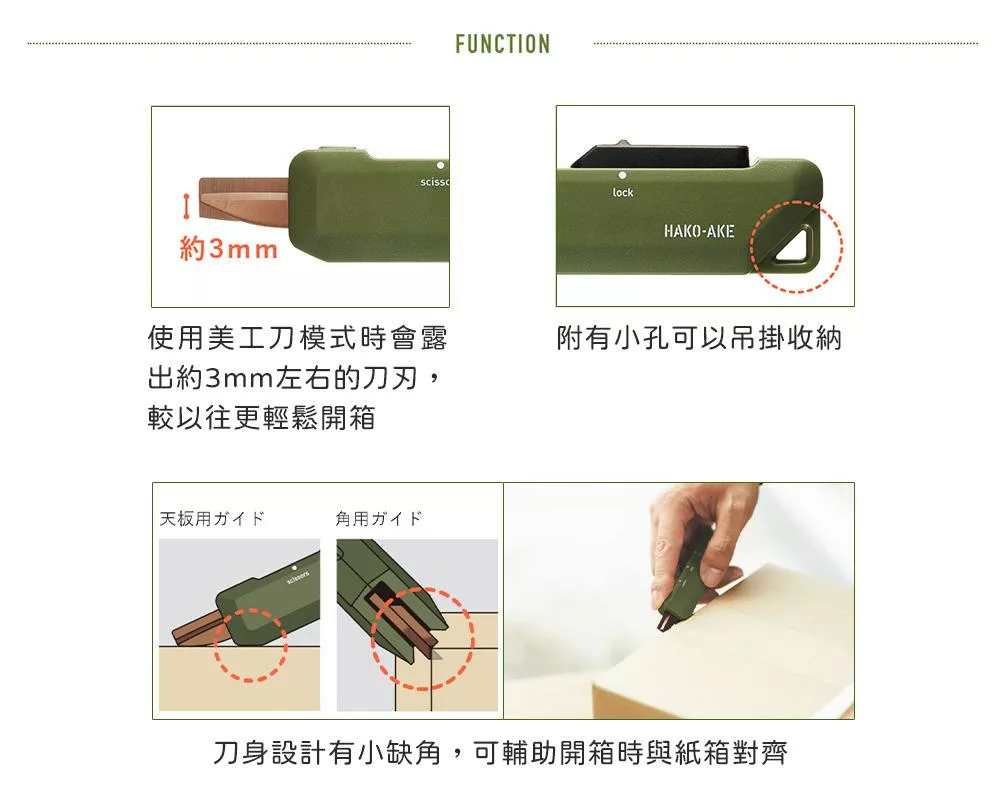 FUNCTION

scisso

約3mm

使用美工刀模式時會露出約3mm左右的刀刃，較以往更輕鬆開箱

lock

HAKO-AKE

附有小孔可以吊掛收納

天板用ガイド

scissors

角用ガイド

刀身設計有小缺角，可輔助開箱時與紙箱對齊