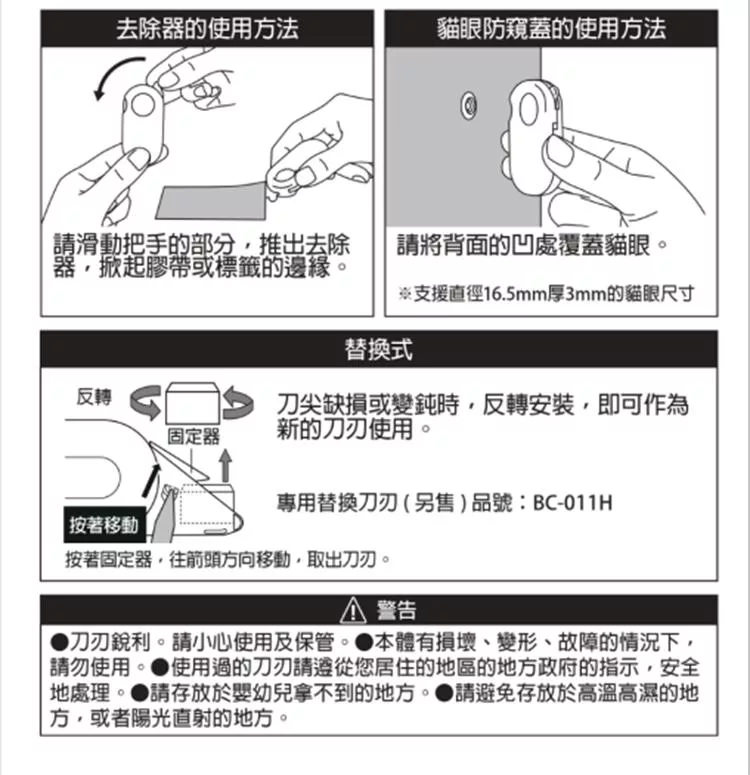 去除器的使用方法

請滑動把手的部分，推出去除器，掀起膠帶或標籤的邊緣。

貓眼防窺蓋的使用方法

請將背面的凹處覆蓋貓眼。

※支援直徑16.5mm厚3mm的貓眼尺寸

替換式

反轉

固定器

按著移動

刀尖缺損或變鈍時，反轉安裝，即可作為新的刀刃使用。

專用替換刀刃（另售）品號：BC-011H

按著固定器，往箭頭方向移動，取出刀刃。

警告

●刀刃銳利。請小心使用及保管。●本體有損壞、變形、故障的情況下，請勿使用。●使用過的刀刃請遵從您居住的地區的地方政府的指示，安全地處理。●請存放於嬰幼兒拿不到的地方。●請避免存放於高溫高濕的地方，或者陽光直射的地方。