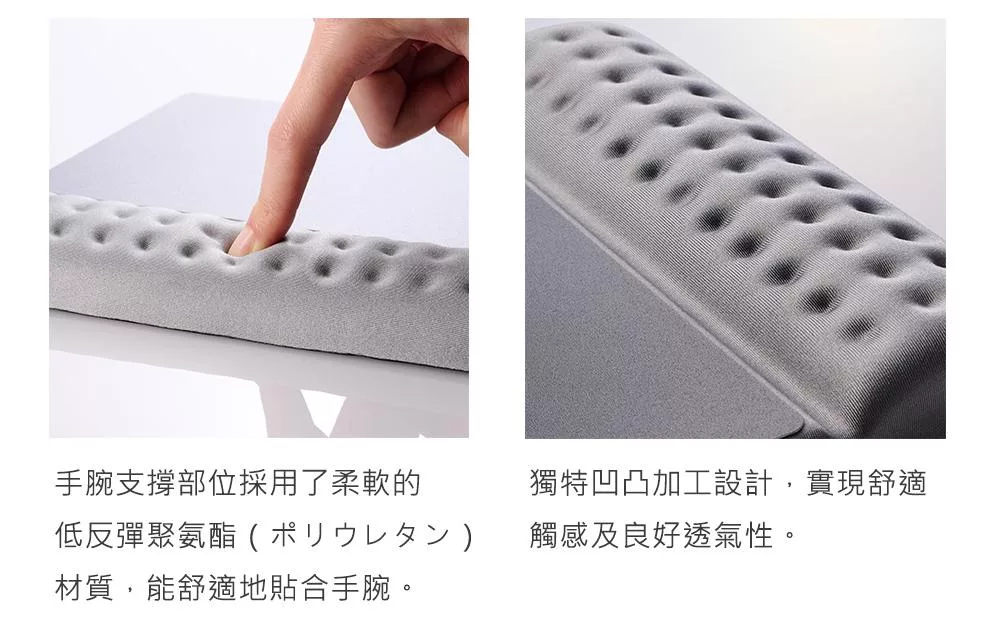 手腕支撐部位採用了柔軟的低反彈聚氨酯（ポリウレタン）材質，能舒適地貼合手腕。

獨特凹凸加工設計，實現舒適觸感及良好透氣性。