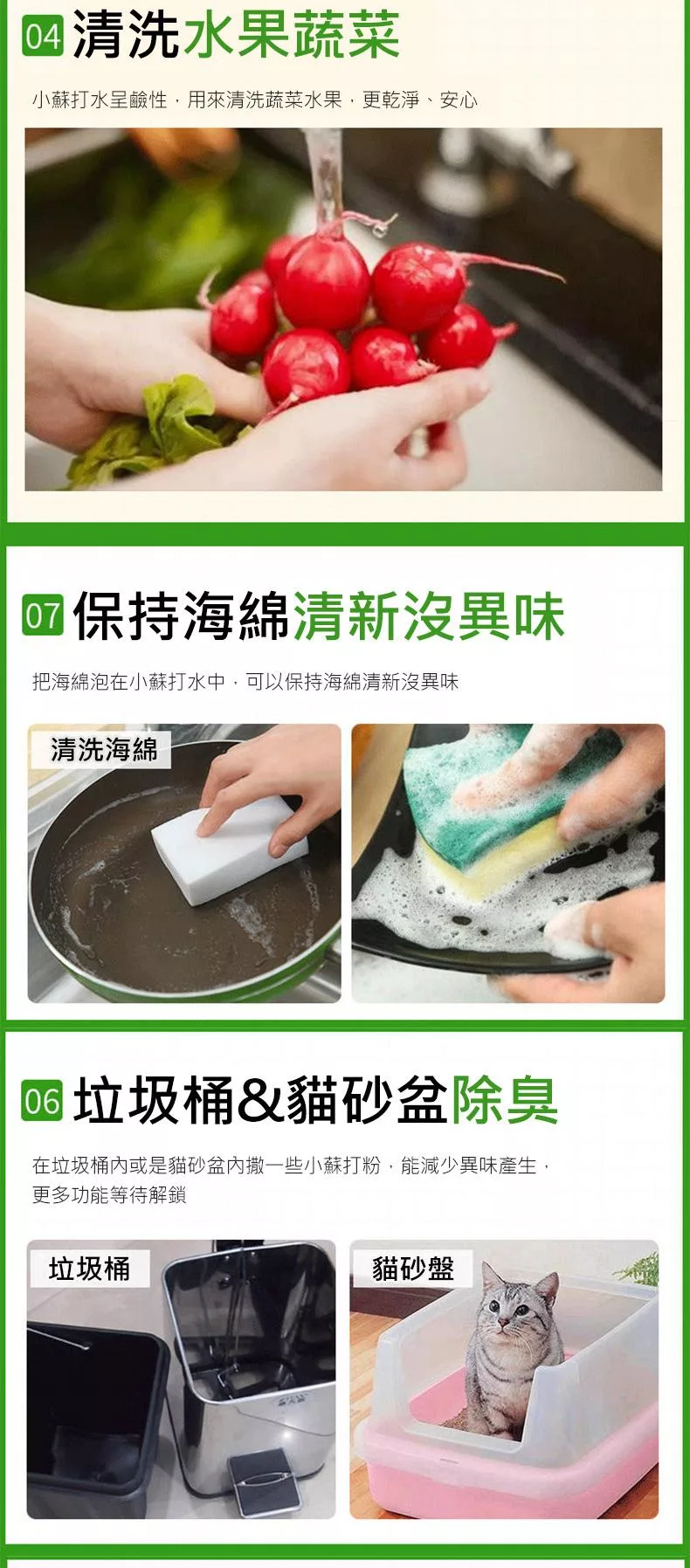 04 清洗水果蔬菜

小蘇打水呈鹼性，用來清洗蔬菜水果，更乾淨、安心

07 保持海綿清新沒異味

把海綿泡在小蘇打水中，可以保持海綿清新沒異味

清洗海綿

06 垃圾桶&貓砂盆除臭

在垃圾桶內或是貓砂盆內撒一些小蘇打粉，能減少異味產生，更多功能等待解鎖

垃圾桶

貓砂盤