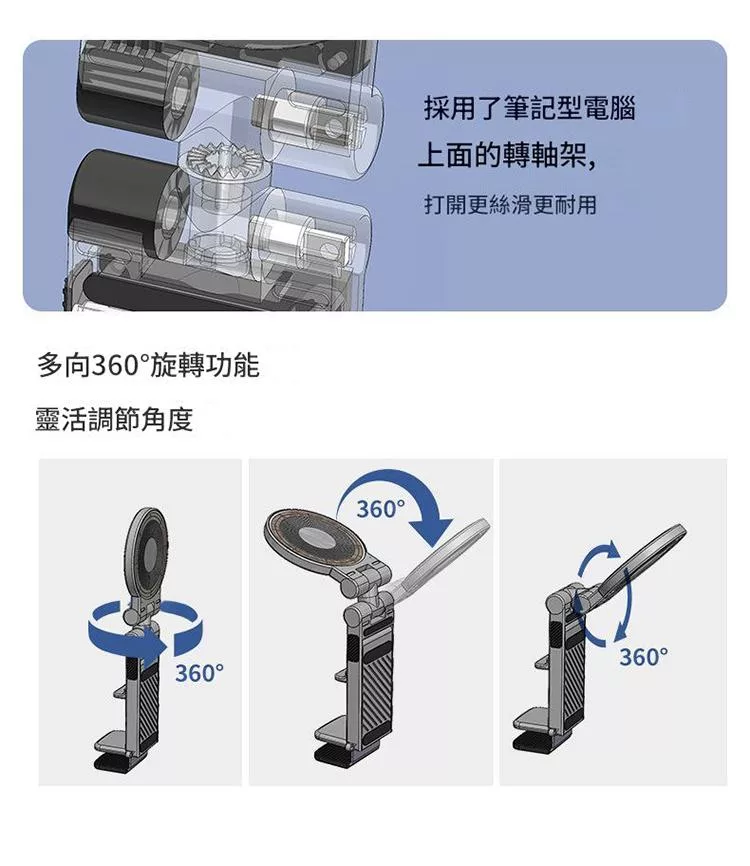 採用了筆記型電腦
上面的轉軸架,
打開更絲滑更耐用

多向360°旋轉功能
靈活調節角度

360°

360°

360°