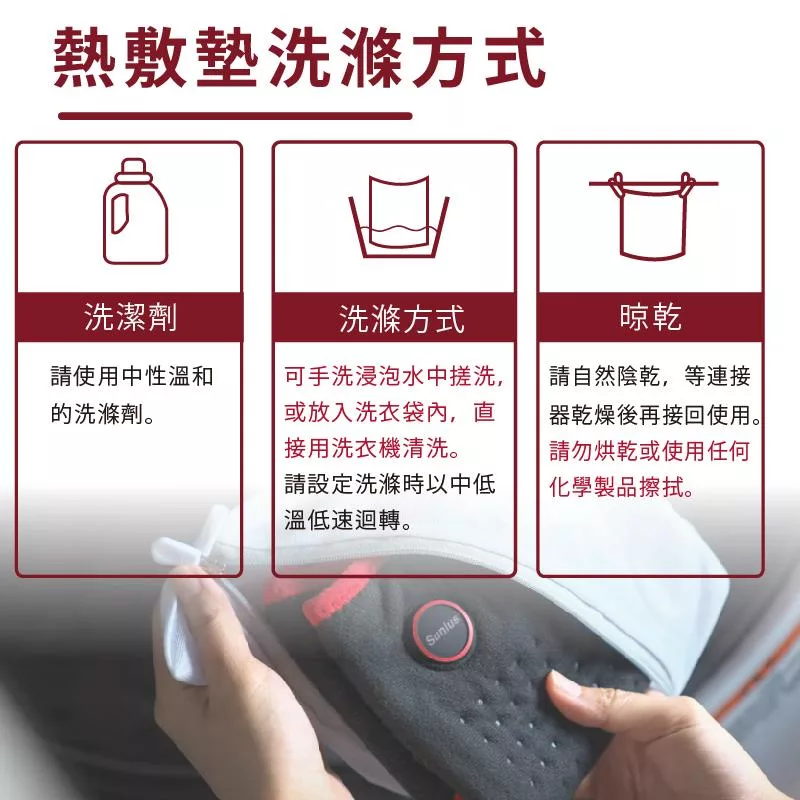 熱敷墊洗滌方式

洗潔劑

請使用中性溫和的洗滌劑。

洗滌方式

可手洗浸泡水中搓洗，或放入洗衣袋內，直接用洗衣機清洗。

請設定洗滌時以中低溫低速迴轉。

晾乾

請自然陰乾，等連接器乾燥後再接回使用。

請勿烘乾或使用任何化學製品擦拭。

Sunlus