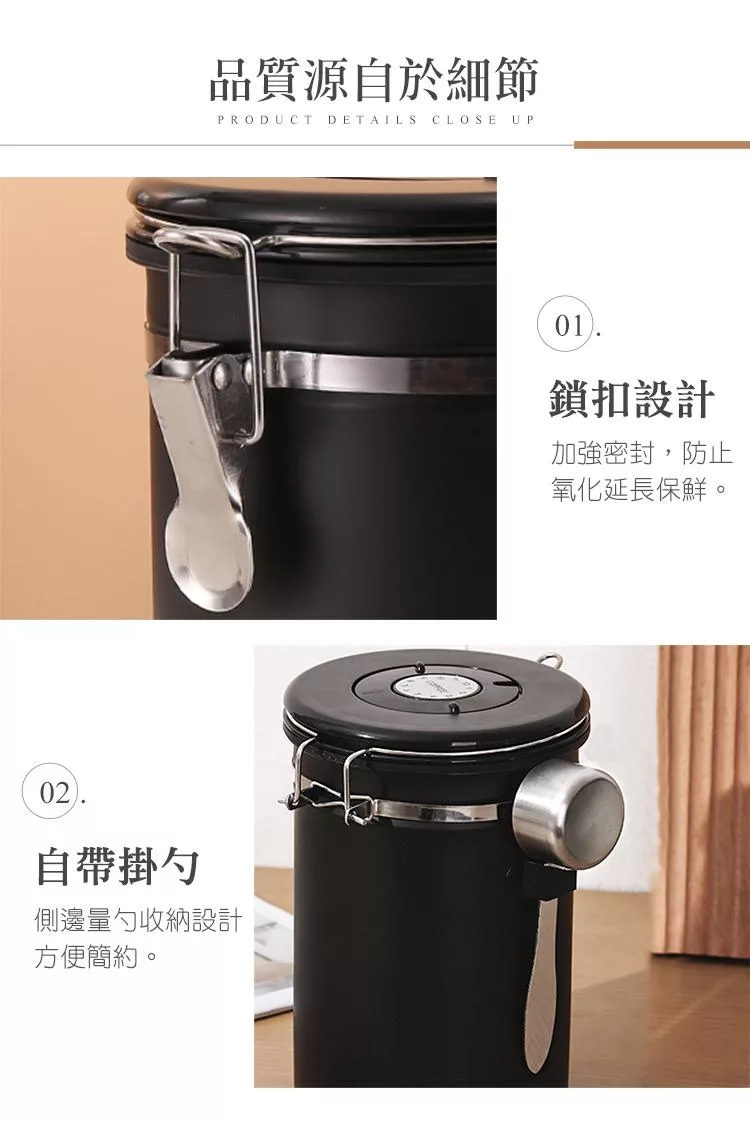 品質源自於細節

PRODUCT DETAILS CLOSE UP

01.

鎖扣設計

加強密封，防止氧化延長保鮮。

02.

自帶掛勺

側邊量勺收納設計方便簡約。