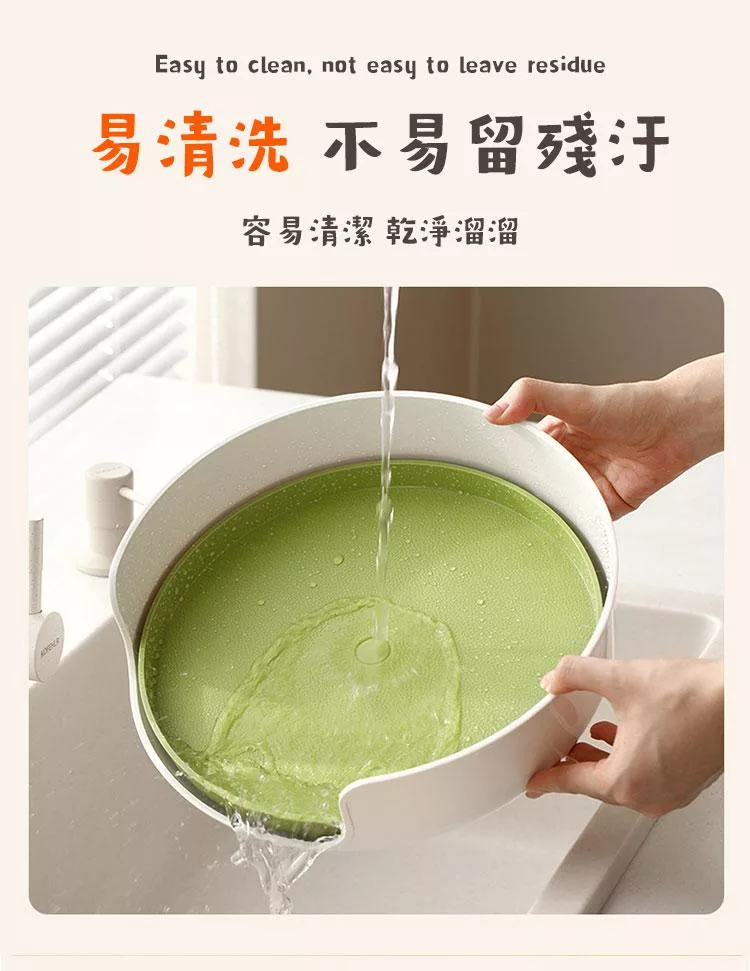 Easy to clean, not easy to leave residue

易清洗 不易留殘汙

容易清潔 乾淨溜溜