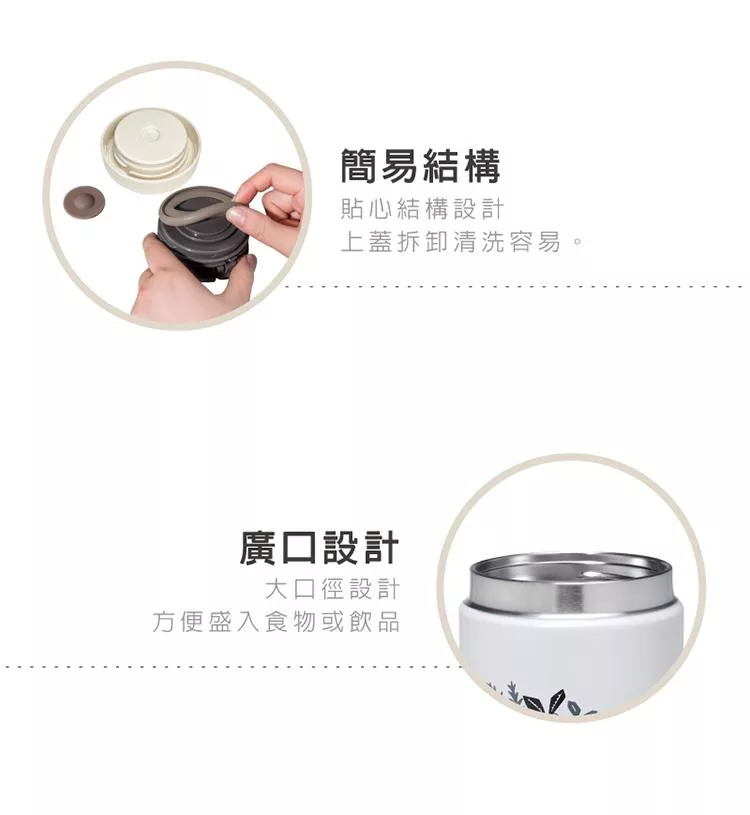 簡易結構
貼心結構設計
上蓋拆卸清洗容易。

廣口設計
大口徑設計
方便盛入食物或飲品