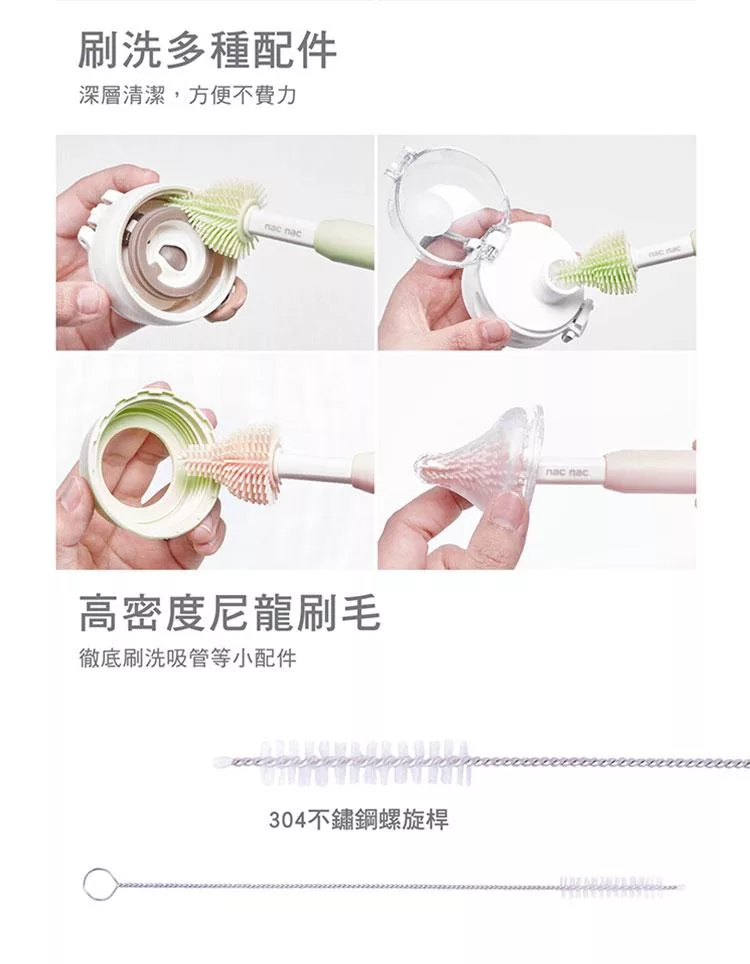 刷洗多種配件
深層清潔，方便不費力

nac nac

nac nac

nac nac

高密度尼龍刷毛
徹底刷洗吸管等小配件

304不鏽鋼螺旋桿