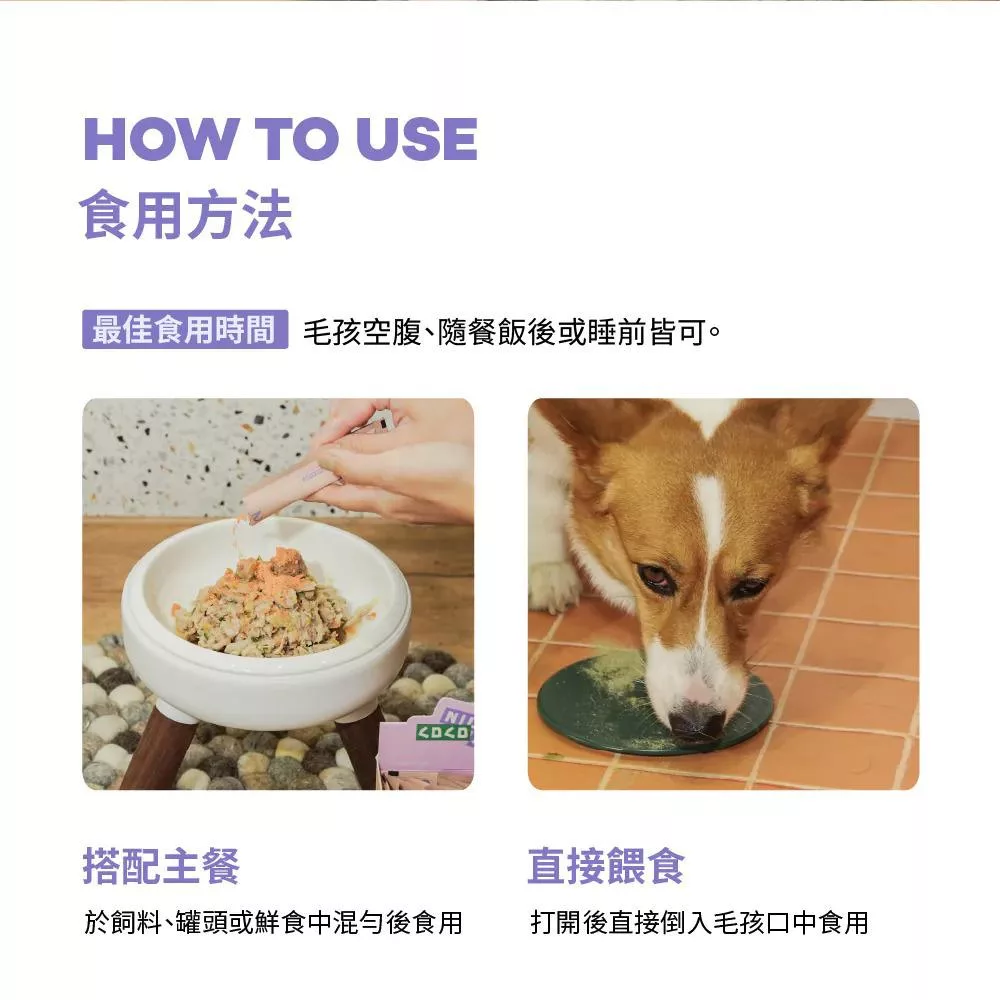 HOW TO USE
食用方法

最佳食用時間 毛孩空腹、隨餐飯後或睡前皆可。

搭配主餐
於飼料、罐頭或鮮食中混勻後食用

直接餵食
打開後直接倒入毛孩口中食用