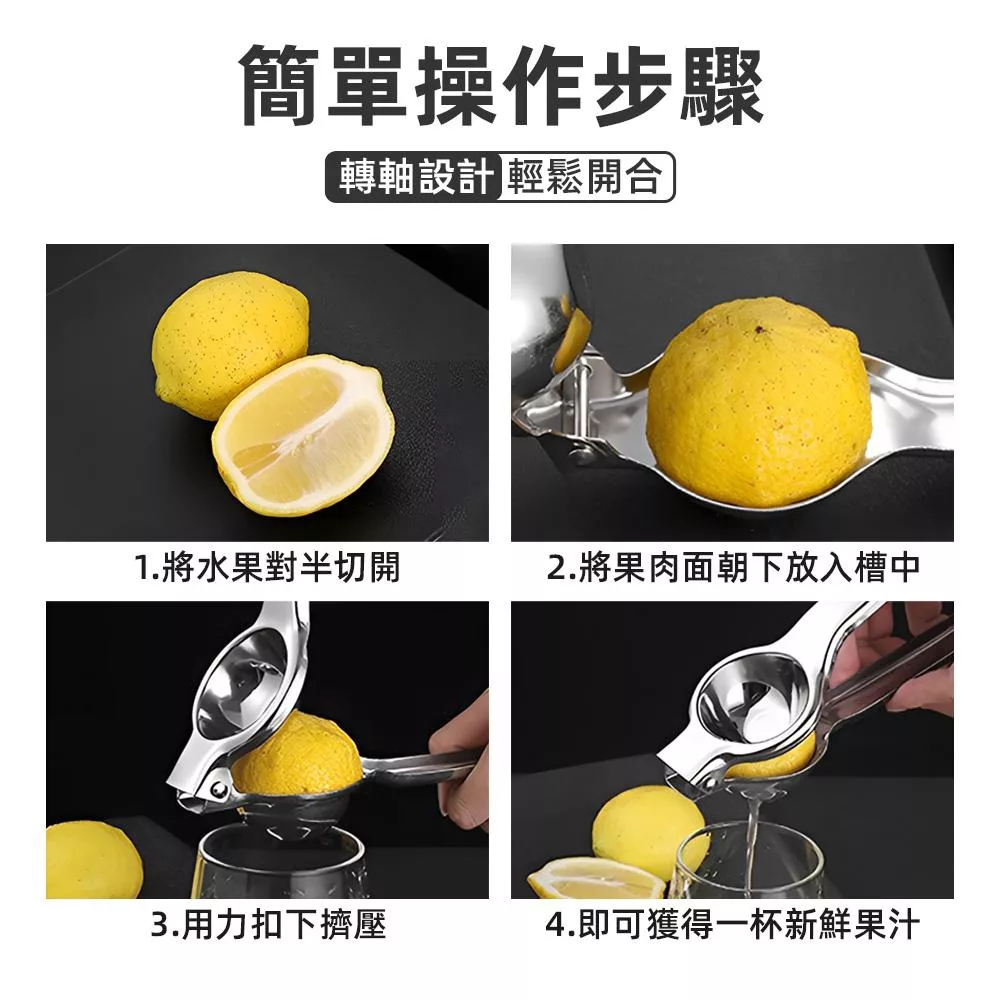 簡單操作步驟

轉軸設計 輕鬆開合

1.將水果對半切開

2.將果肉面朝下放入槽中

3.用力扣下擠壓

4.即可獲得一杯新鮮果汁