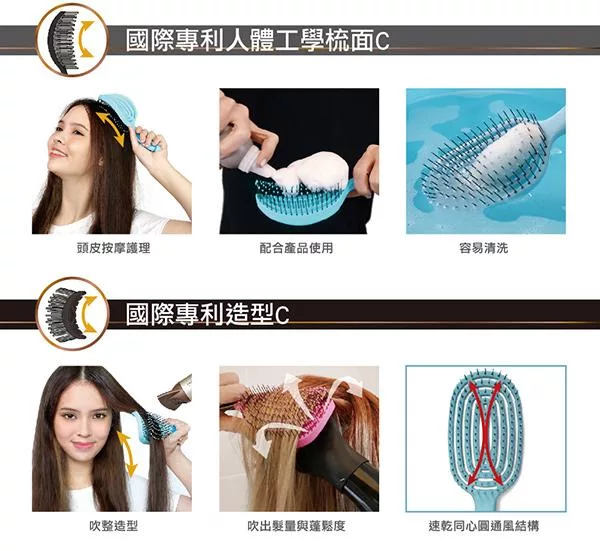 國際專利人體工學梳面C

頭皮按摩護理

配合產品使用

容易清洗

國際專利造型C

吹整造型

吹出髮量與蓬鬆度

速乾同心圓通風結構