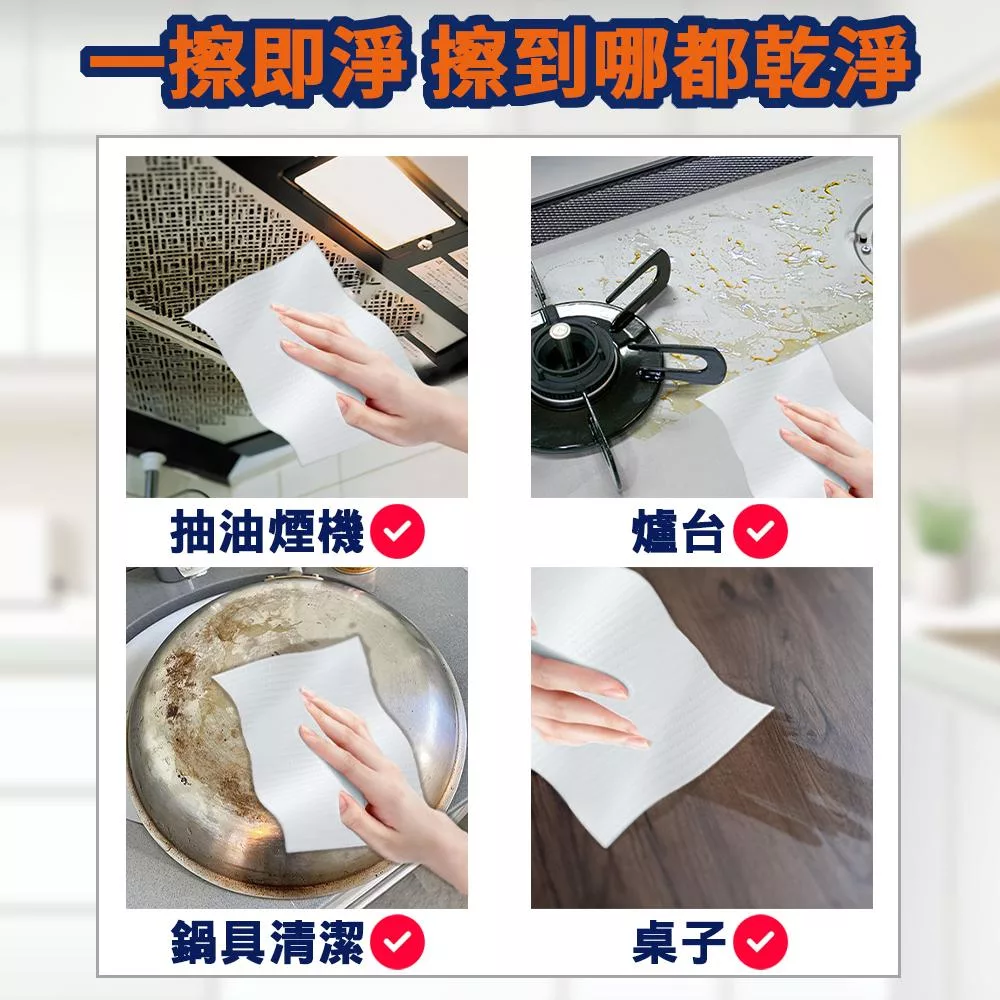 一擦即淨 擦到哪都乾淨

抽油煙機

爐台

鍋具清潔

桌子