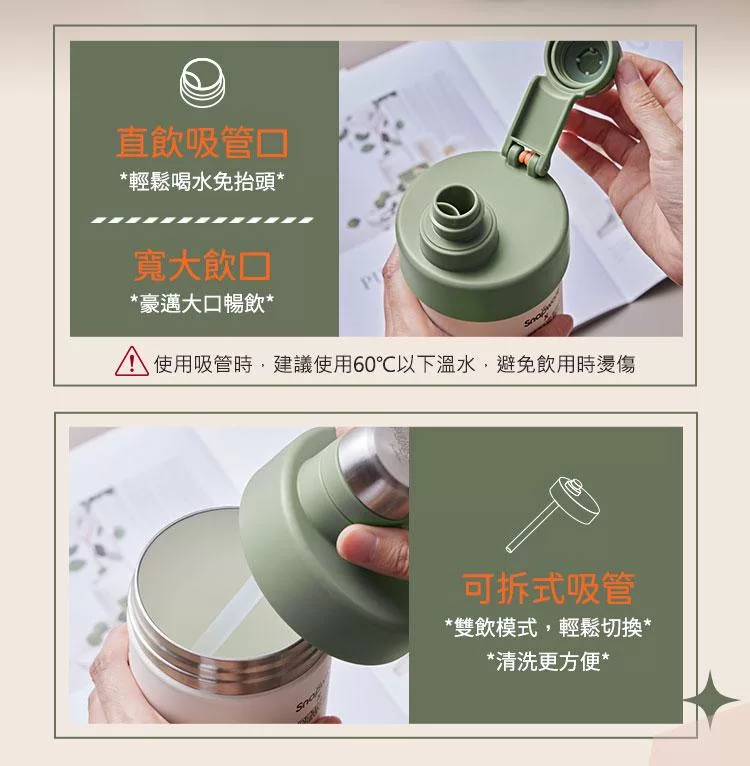 直飲吸管口
*輕鬆喝水免抬頭*

寬大飲口
*豪邁大口暢飲*

使用吸管時，建議使用60℃以下溫水，避免飲用時燙傷

可拆式吸管
*雙飲模式，輕鬆切換*
*清洗更方便*