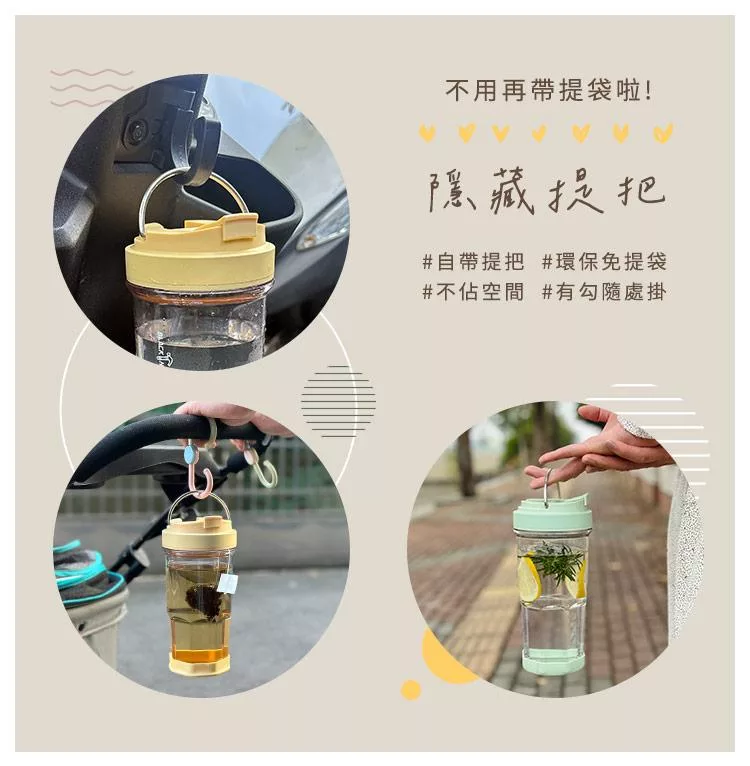 不用再帶提袋啦!

隱藏提把

#自帶提把 #環保免提袋
#不佔空間 #有勾隨處掛