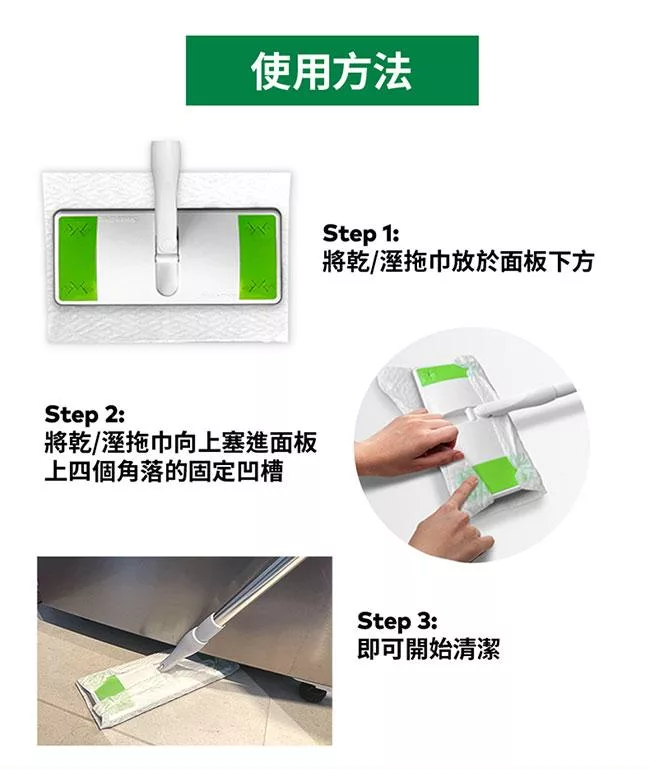 使用方法

Step 1:
將乾/溼拖巾放於面板下方

Step 2:
將乾/溼拖巾向上塞進面板上四個角落的固定凹槽

Step 3:
即可開始清潔