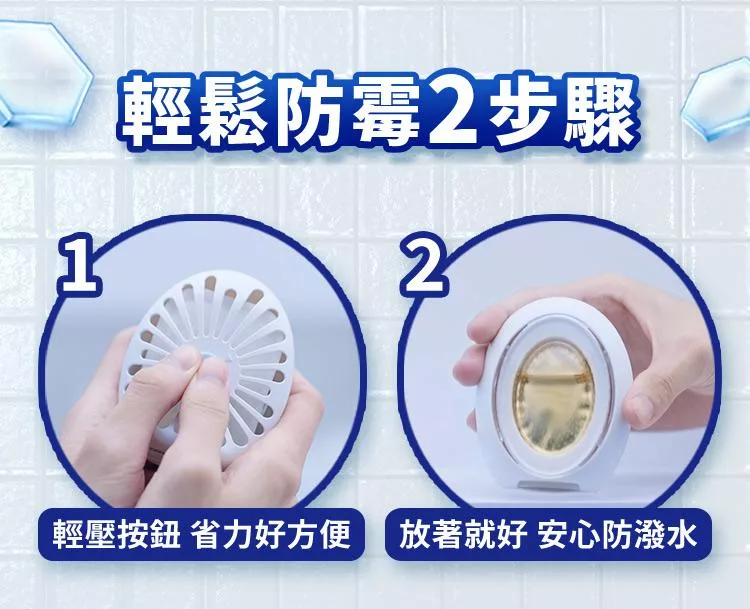 輕鬆防霉2步驟

1

輕壓按鈕 省力好方便

2

放著就好 安心防潑水