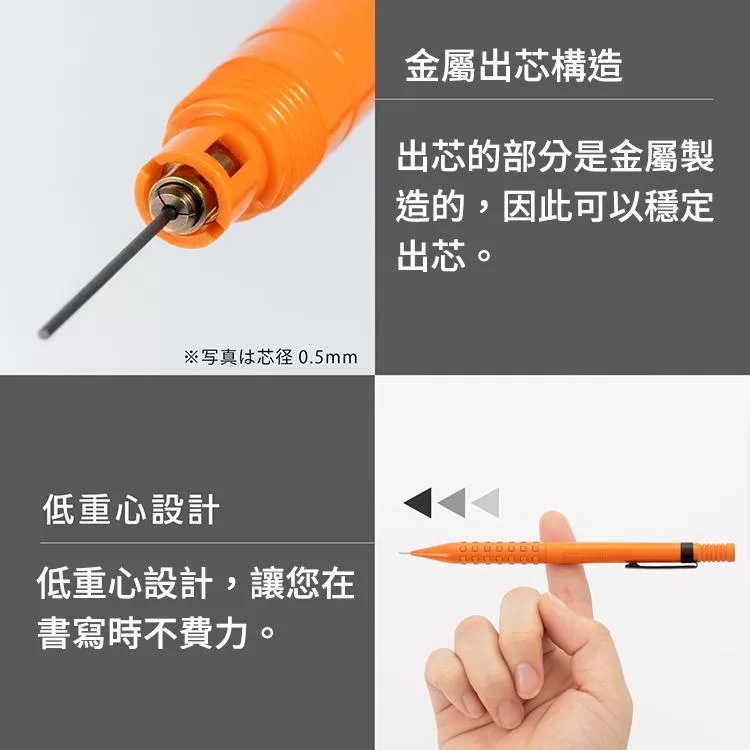 金屬出芯構造

出芯的部分是金屬製造的，因此可以穩定出芯。

※写真は芯径 0.5mm

低重心設計

低重心設計，讓您在書寫時不費力。