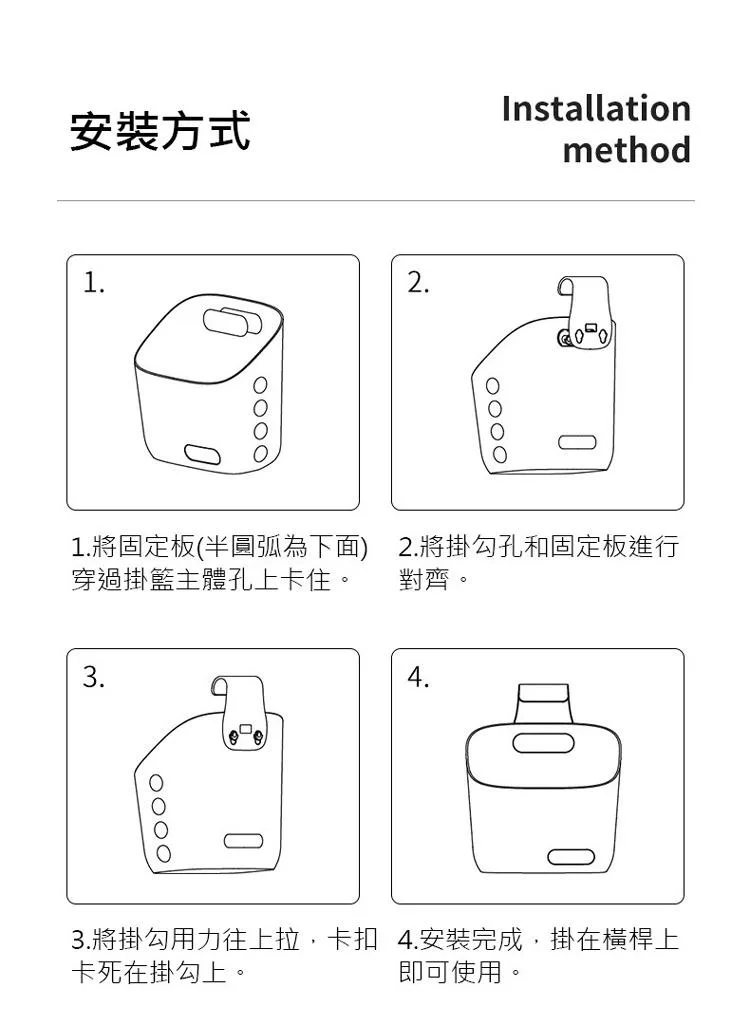 安裝方式

Installation method

1.

2.

1.將固定板(半圓弧為下面)穿過掛籃主體孔上卡住。

2.將掛勾孔和固定板進行對齊。

3.

4.

3.將掛勾用力往上拉，卡扣卡死在掛勾上。

4.安裝完成，掛在橫桿上即可使用。