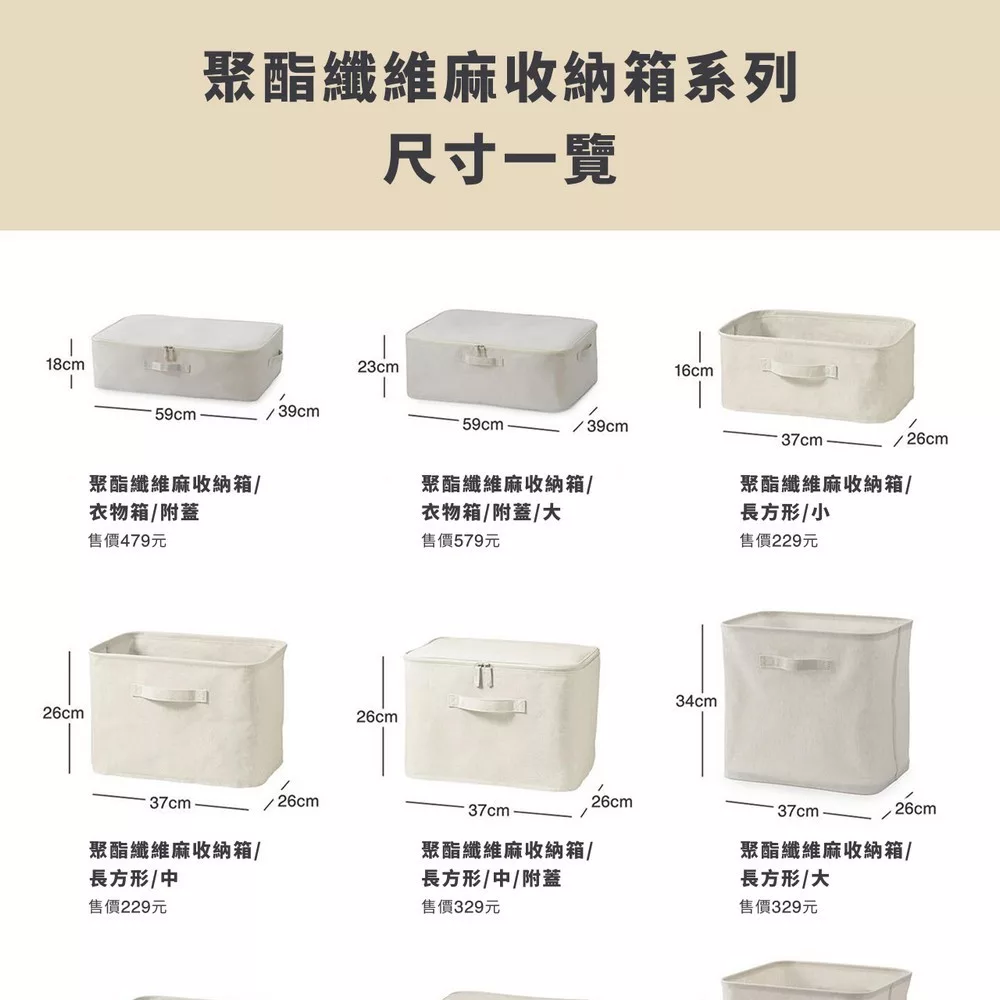 聚酯纖維麻收納箱系列
尺寸一覽

18cm
59cm
39cm

聚酯纖維麻收納箱/
衣物箱/附蓋
售價479元

23cm
59cm
39cm

聚酯纖維麻收納箱/
衣物箱/附蓋/大
售價579元

16cm
37cm
26cm

聚酯纖維麻收納箱/
長方形/小
售價229元

26cm
37cm
26cm

聚酯纖維麻收納箱/
長方形/中
售價229元

26cm
37cm
26cm

聚酯纖維麻收納箱/
長方形/中/附蓋
售價329元

34cm
37cm
26cm

聚酯纖維麻收納箱/
長方形/大
售價329元