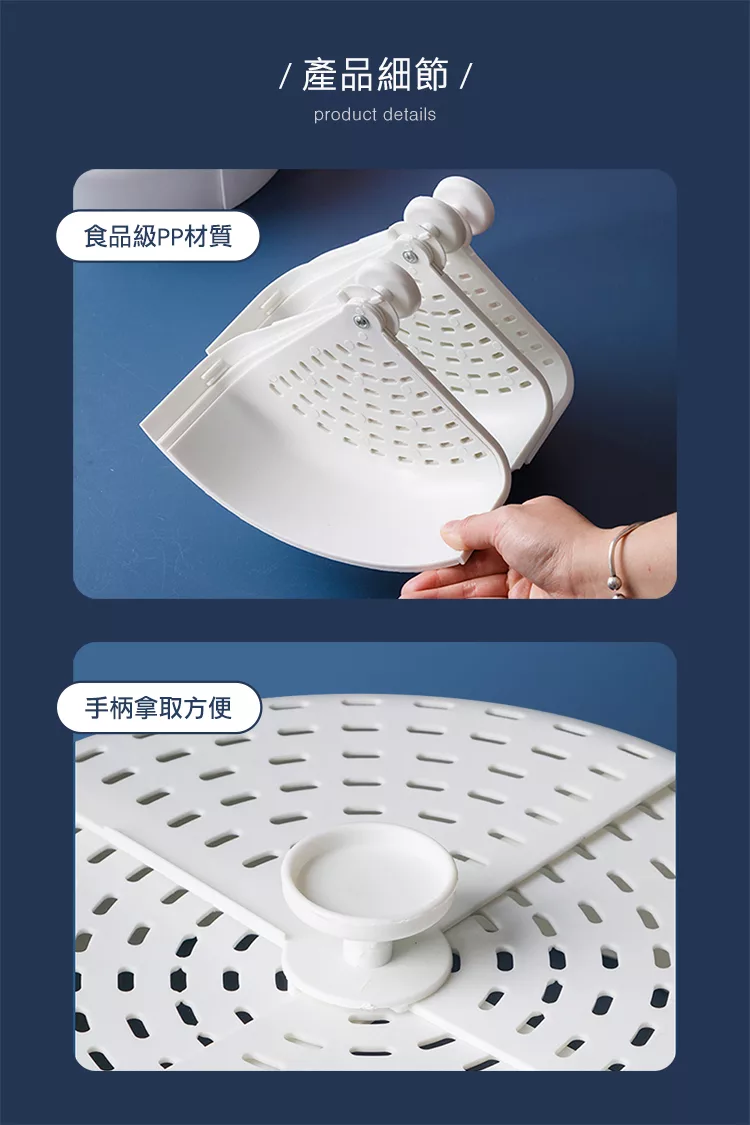 / 產品細節 /
product details

食品級PP材質

手柄拿取方便