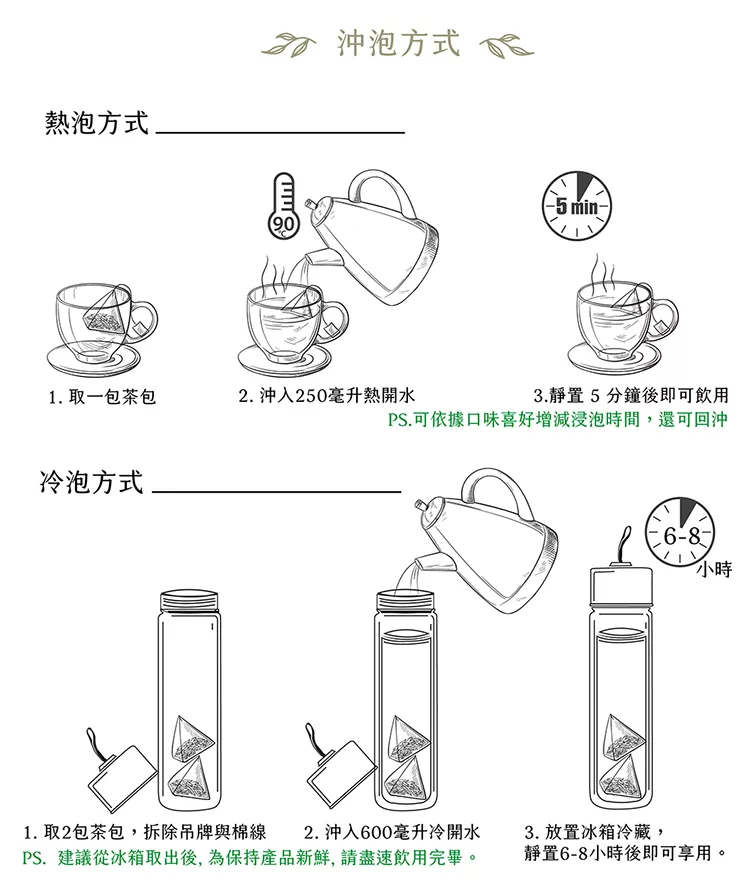 沖泡方式

熱泡方式

90 °C

5 min

1. 取一包茶包

2. 沖入250毫升熱開水

3.靜置 5 分鐘後即可飲用

PS.可依據口味喜好增減浸泡時間，還可回沖

冷泡方式

6-8 小時

1. 取2包茶包，拆除吊牌與棉線

2. 沖入600毫升冷開水

3. 放置冰箱冷藏，靜置6-8小時後即可享用。

PS. 建議從冰箱取出後, 為保持產品新鮮, 請盡速飲用完畢。