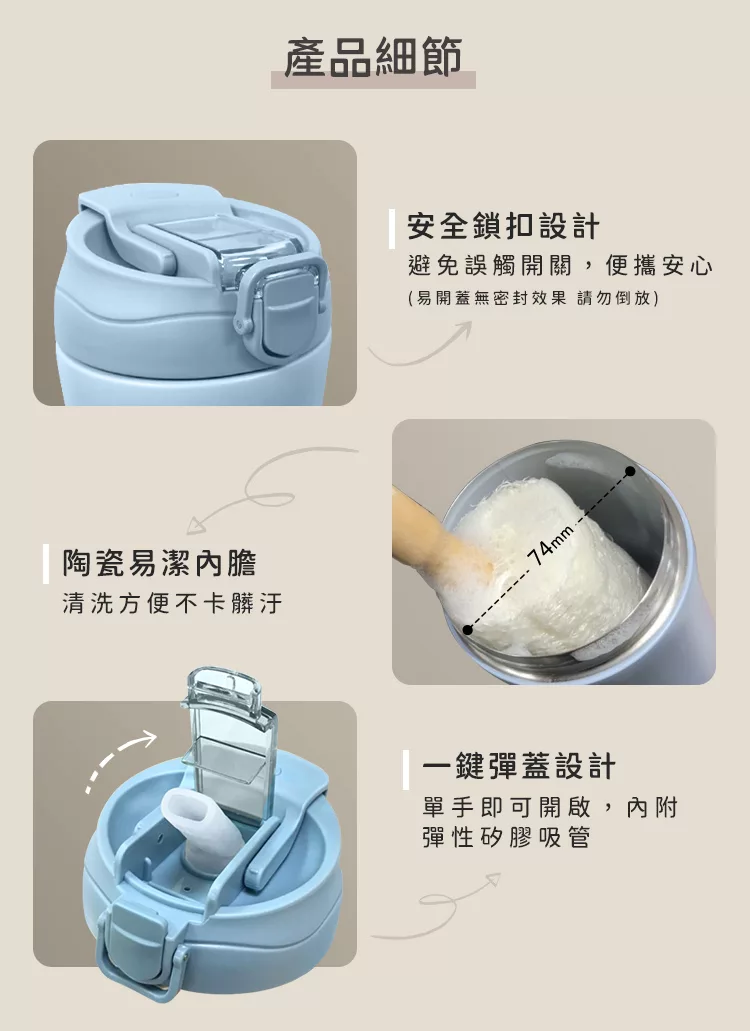 產品細節

安全鎖扣設計
避免誤觸開關，便攜安心
(易開蓋無密封效果 請勿倒放)

74mm

陶瓷易潔內膽
清洗方便不卡髒汙

一鍵彈蓋設計
單手即可開啟，內附彈性矽膠吸管