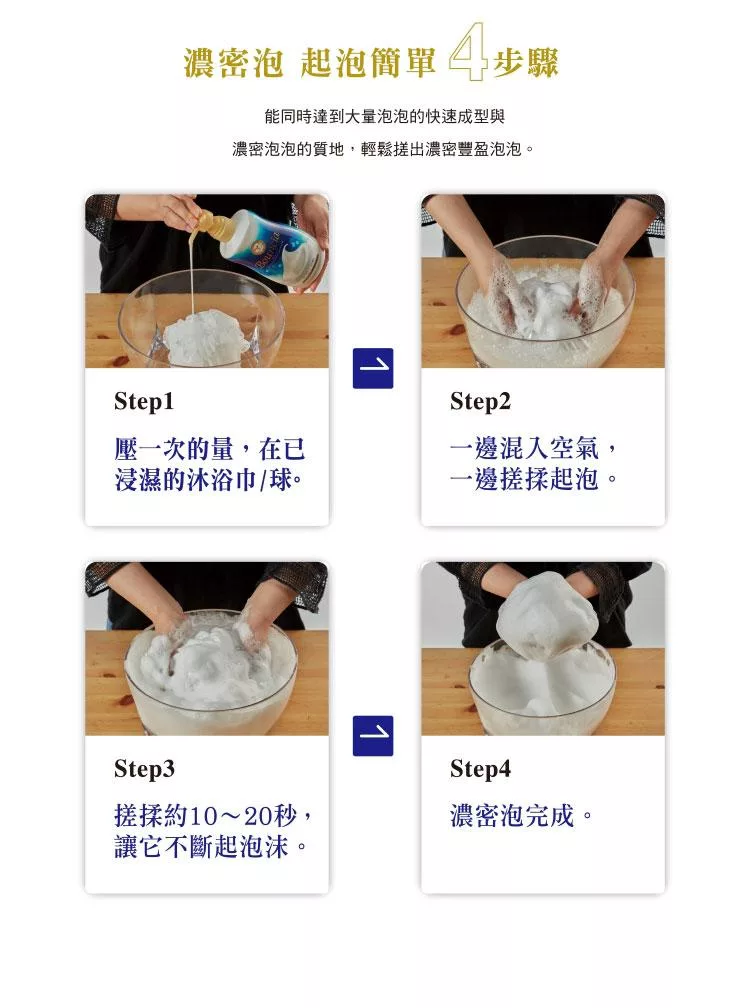 濃密泡 起泡簡單 4 步驟

能同時達到大量泡泡的快速成型與
濃密泡泡的質地，輕鬆搓出濃密豐盈泡泡。

Step1

壓一次的量，在已浸濕的沐浴巾/球。

Step2

一邊混入空氣，一邊搓揉起泡。

Step3

搓揉約10～20秒，讓它不斷起泡沫。

Step4

濃密泡完成。