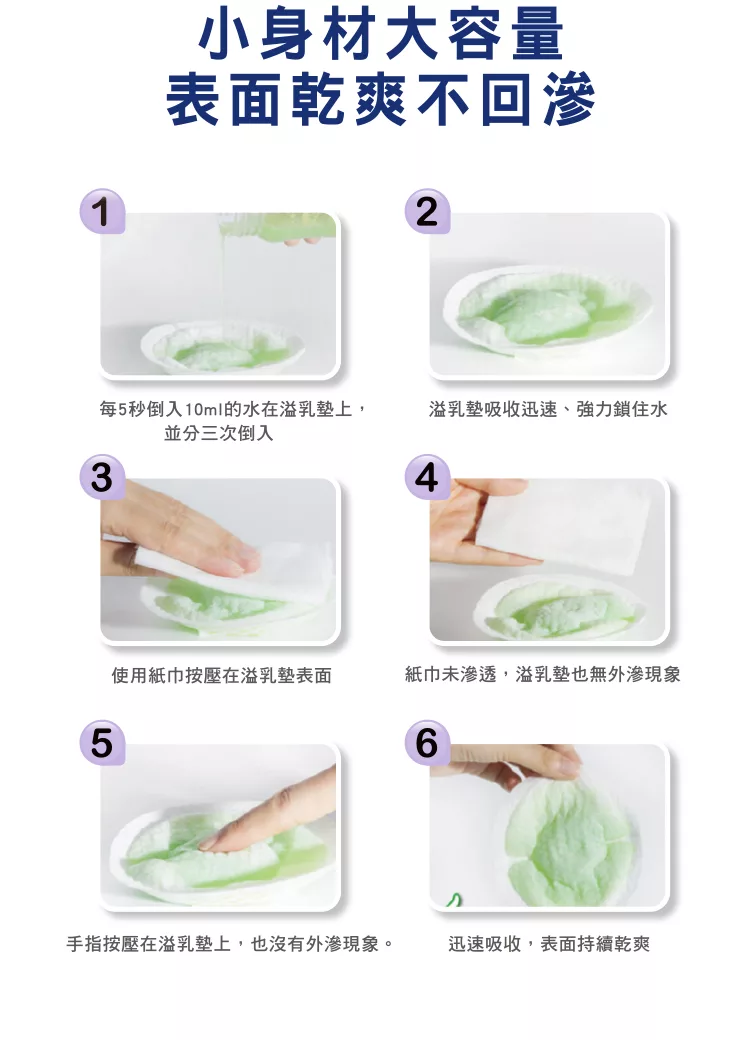 小身材大容量
表面乾爽不回滲

1

每5秒倒入10ml的水在溢乳墊上，並分三次倒入

2

溢乳墊吸收迅速、強力鎖住水

3

使用紙巾按壓在溢乳墊表面

4

紙巾未滲透，溢乳墊也無外滲現象

5

手指按壓在溢乳墊上，也沒有外滲現象。

6

迅速吸收，表面持續乾爽