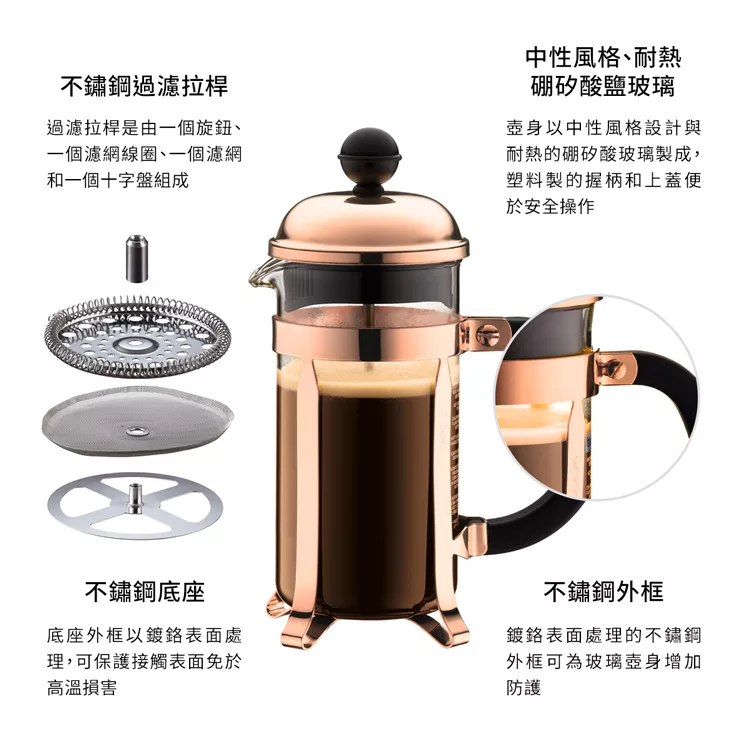 不鏽鋼過濾拉桿

過濾拉桿是由一個旋鈕、一個濾網線圈、一個濾網和一個十字盤組成

中性風格、耐熱硼矽酸鹽玻璃

壺身以中性風格設計與耐熱的硼矽酸玻璃製成，塑料製的握柄和上蓋便於安全操作

不鏽鋼底座

底座外框以鍍鉻表面處理，可保護接觸表面免於高溫損害

不鏽鋼外框

鍍鉻表面處理的不鏽鋼外框可為玻璃壺身增加防護