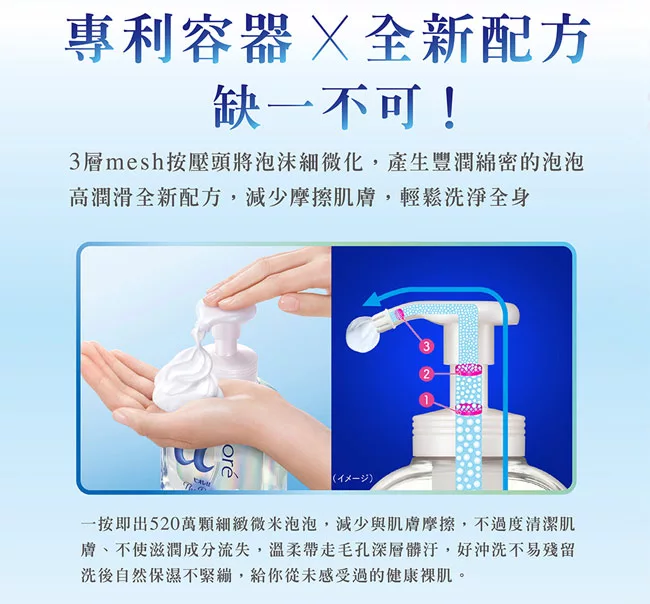 專利容器 × 全新配方
缺一不可！

3層mesh按壓頭將泡沫細微化，產生豐潤綿密的泡泡
高潤滑全新配方，減少摩擦肌膚，輕鬆洗淨全身

ore
3
2
1
（イメージ）

一按即出520萬顆細緻微米泡泡，減少與肌膚摩擦，不過度清潔肌膚、不使滋潤成分流失，溫柔帶走毛孔深層髒汙，好沖洗不易殘留洗後自然保濕不緊繃，給你從未感受過的健康裸肌。