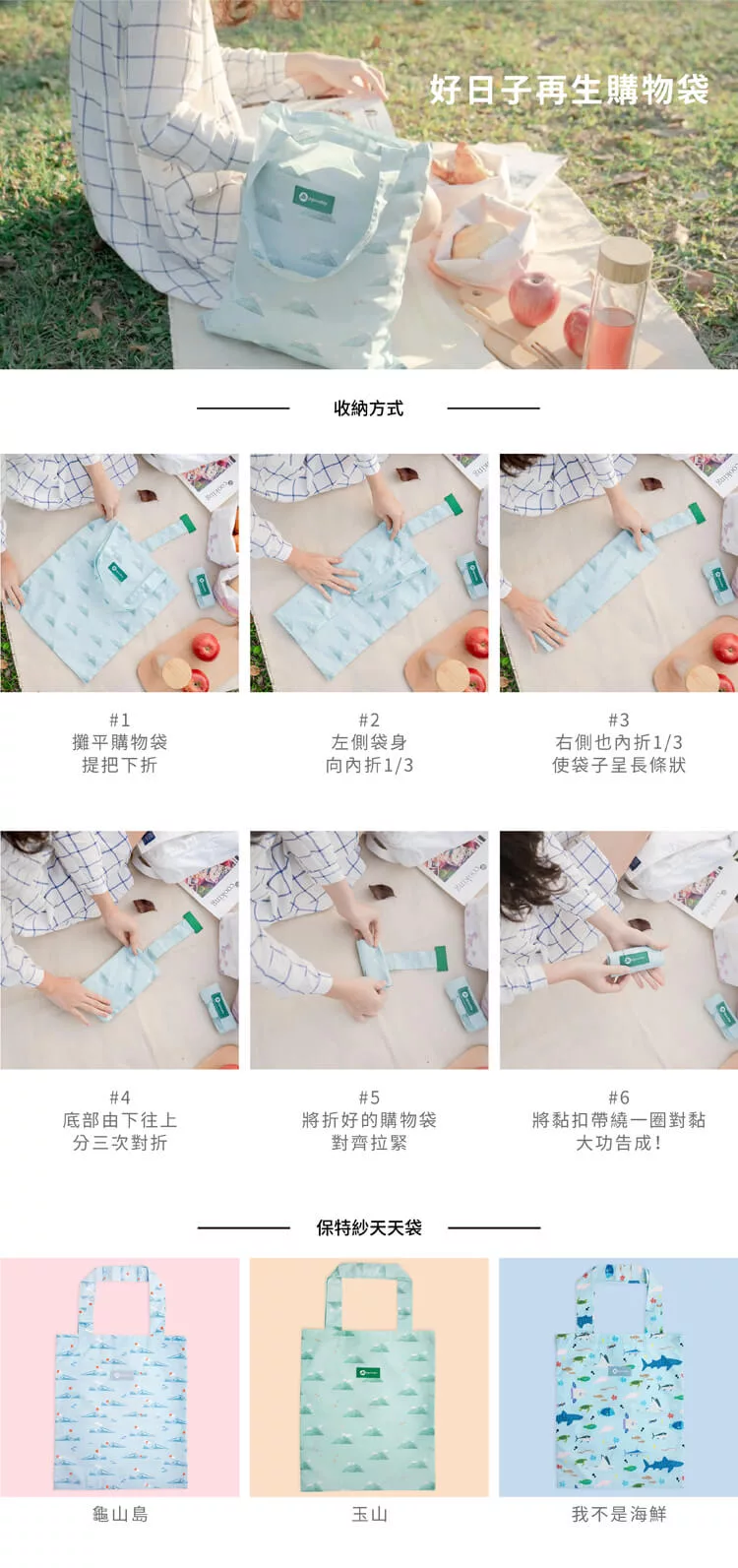 好日子再生購物袋

收納方式

#1
攤平購物袋
提把下折

#2
左側袋身
向內折1/3

#3
右側也內折1/3
使袋子呈長條狀

#4
底部由下往上
分三次對折

#5
將折好的購物袋
對齊拉緊

#6
將黏扣帶繞一圈對黏
大功告成!

保特紗天天袋

龜山島

玉山

我不是海鮮