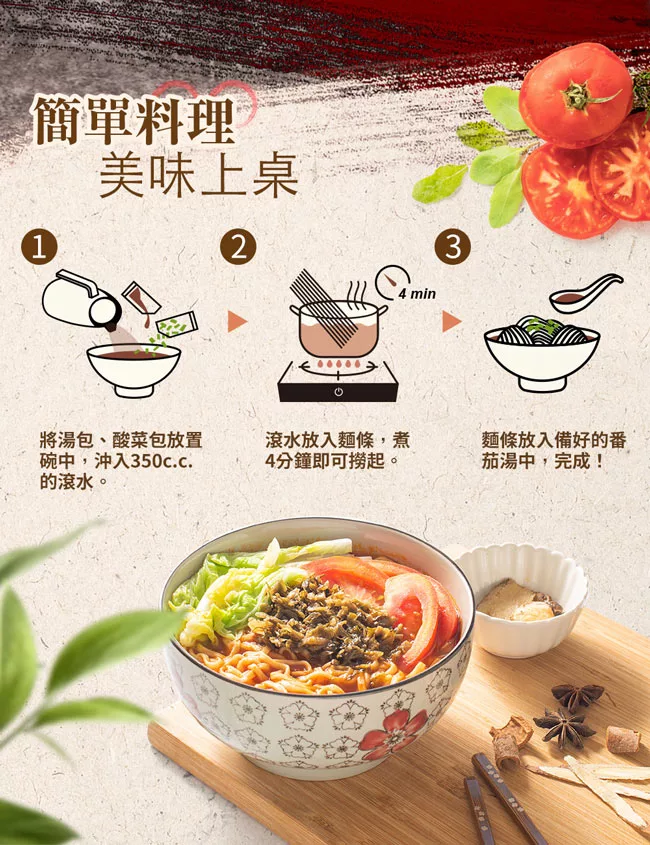 簡單料理
美味上桌

1

將湯包、酸菜包放置碗中，沖入350c.c.的滾水。

2

4 min

滾水放入麵條，煮4分鐘即可撈起。

3

麵條放入備好的番茄湯中，完成！