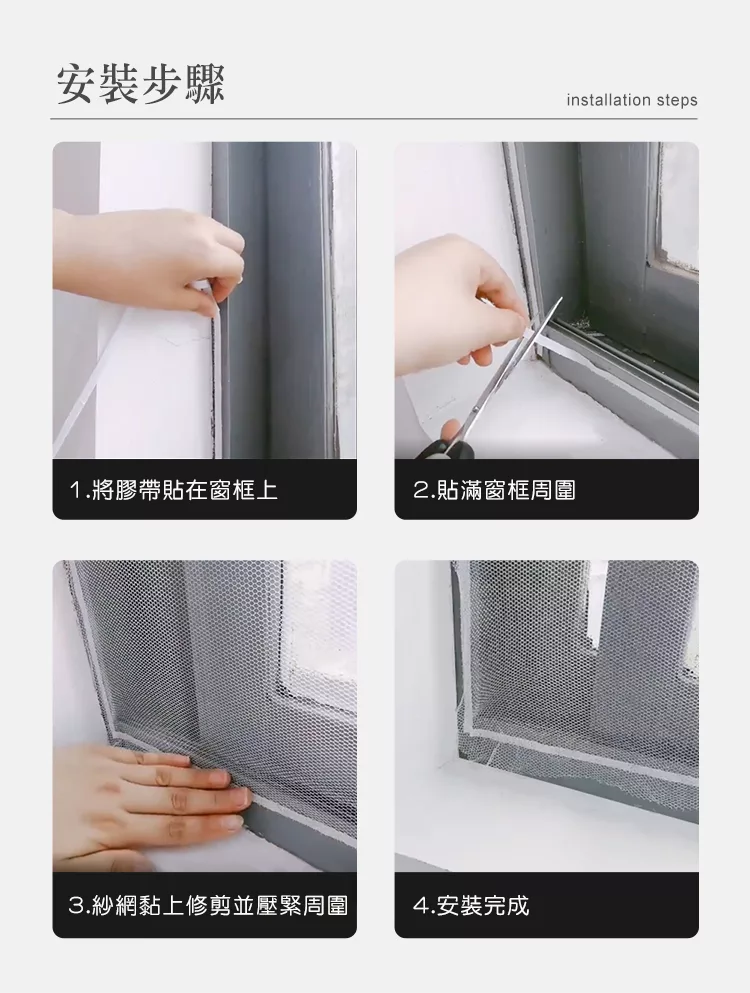 安裝步驟

installation steps

1.將膠帶貼在窗框上

2.貼滿窗框周圍

3.紗網黏上修剪並壓緊周圍

4.安裝完成