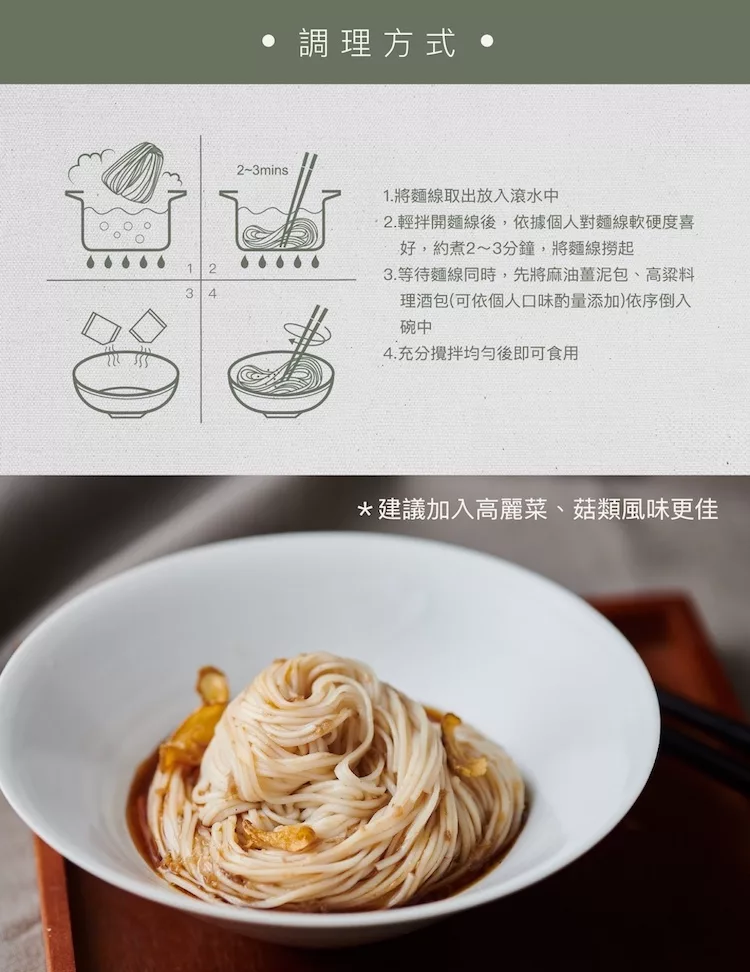 • 調理方式 •

2~3mins

1 2
3 4

1.將麵線取出放入滾水中
2.輕拌開麵線後，依據個人對麵線軟硬度喜好，約煮2～3分鐘，將麵線撈起
3.等待麵線同時，先將麻油薑泥包、高粱料理酒包(可依個人口味酌量添加)依序倒入碗中
4.充分攪拌均勻後即可食用

*建議加入高麗菜、菇類風味更佳