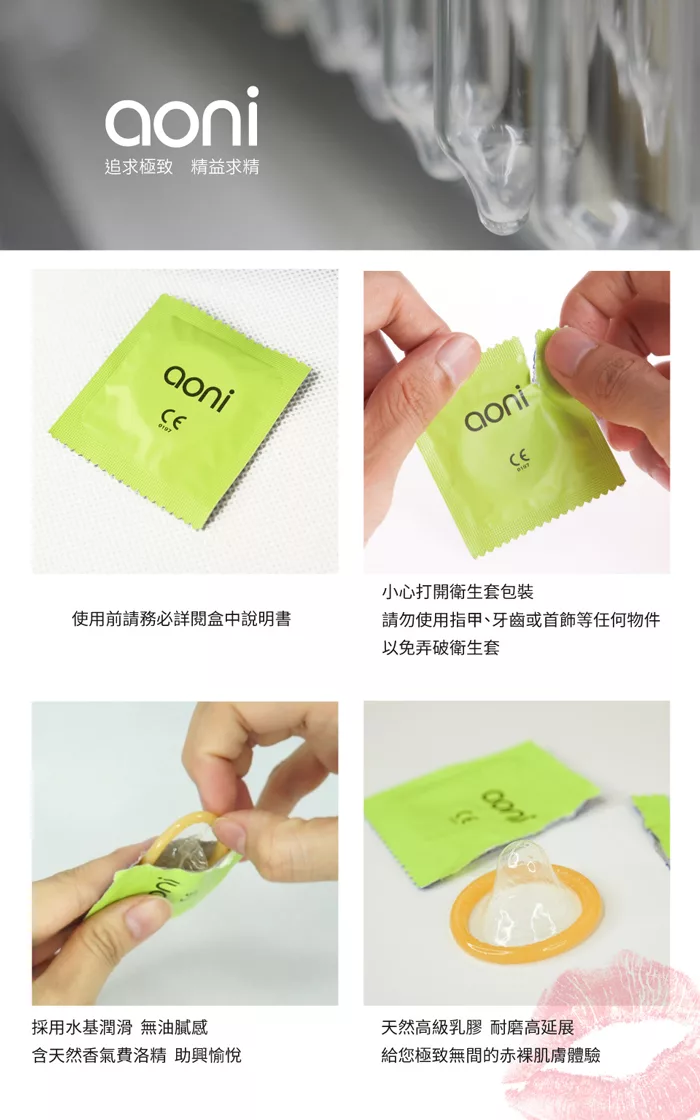 aoni
追求極致　精益求精

aoni
CE
0197

aoni
CE
0197

使用前請務必詳閱盒中說明書

小心打開衛生套包裝
請勿使用指甲、牙齒或首飾等任何物件
以免弄破衛生套

aoni
CE

採用水基潤滑 無油膩感
含天然香氣費洛精 助興愉悅

天然高級乳膠 耐磨高延展
給您極致無間的赤裸肌膚體驗