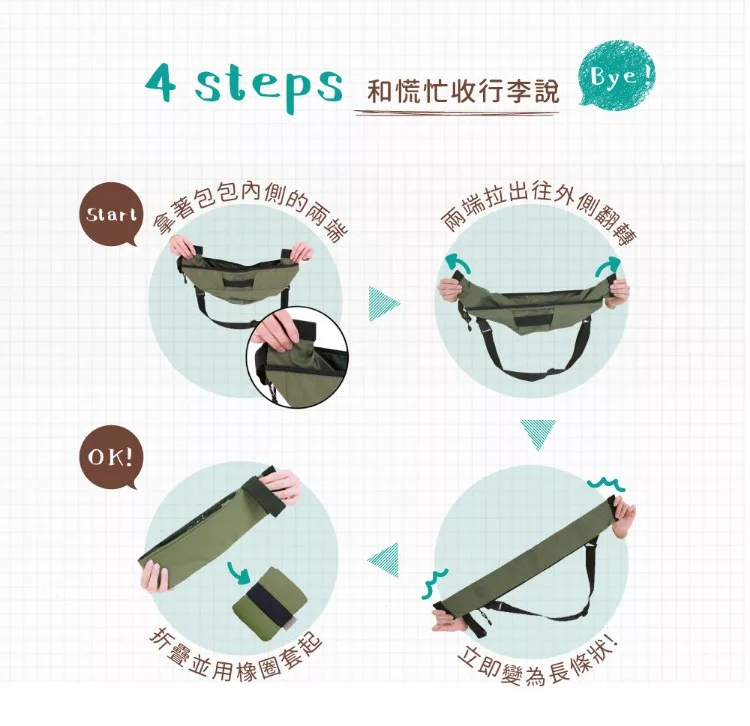 4 steps 和慌忙收行李說 Bye!

Start 拿著包包內側的兩端

兩端拉出往外側翻轉

立即變為長條狀!

OK! 折疊並用橡圈套起