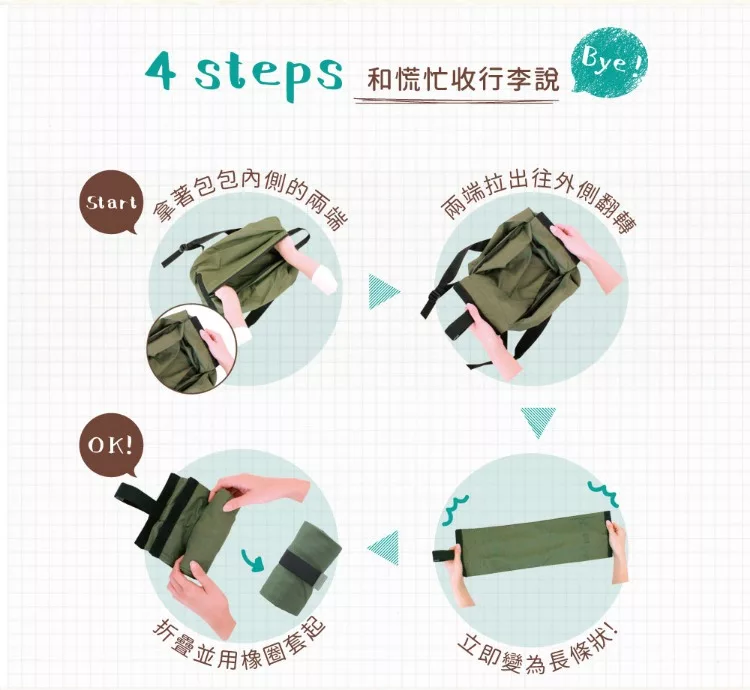 4 steps 和慌忙收行李說

Bye!

Start

拿著包包內側的兩端

兩端拉出往外側翻轉

立即變為長條狀!

OK!

折疊並用橡圈套起