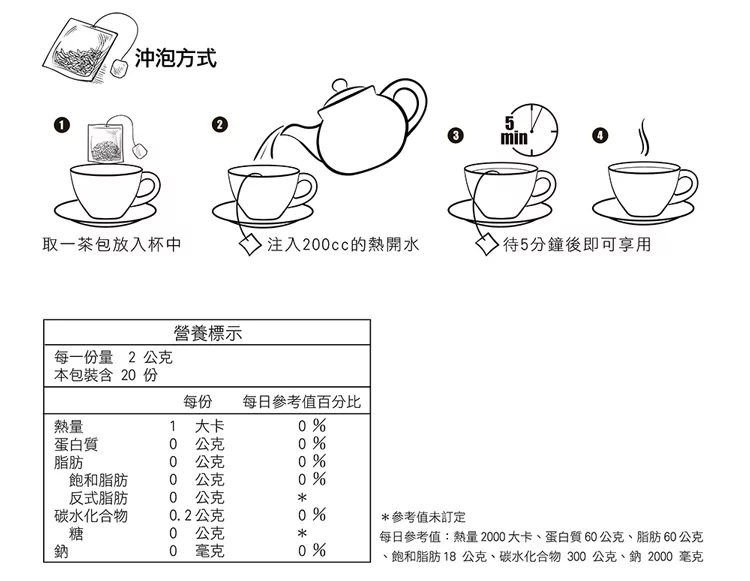 沖泡方式

1
2
3
5 min
4

取一茶包放入杯中
注入200cc的熱開水
待5分鐘後即可享用

營養標示

每一份量 2 公克
本包裝含 20 份

| | 每份 | 每日參考值百分比 |
|---|---|---|
| 熱量 | 1 大卡 | 0 % |
| 蛋白質 | 0 公克 | 0 % |
| 脂肪 | 0 公克 | 0 % |
| 飽和脂肪 | 0 公克 | 0 % |
| 反式脂肪 | 0 公克 | * |
| 碳水化合物 | 0.2 公克 | 0 % |
| 糖 | 0 公克 | * |
| 鈉 | 0 毫克 | 0 % |

＊參考值未訂定
每日參考值：熱量 2000 大卡、蛋白質 60 公克、脂肪 60 公克、飽和脂肪 18 公克、碳水化合物 300 公克、鈉 2000 毫克