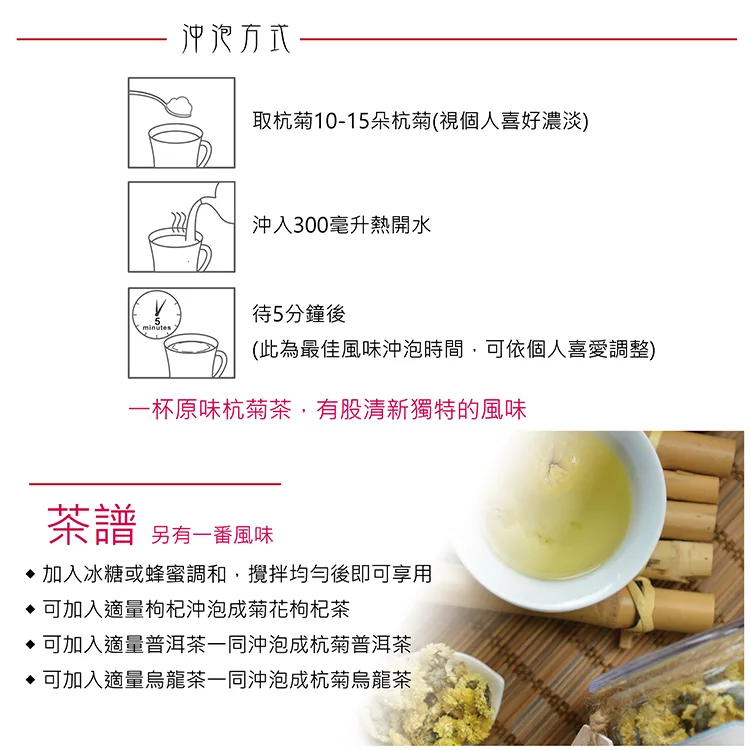 沖泡方式

取杭菊10-15朵杭菊(視個人喜好濃淡)

沖入300毫升熱開水

5
minutes

待5分鐘後
(此為最佳風味沖泡時間，可依個人喜愛調整)

一杯原味杭菊茶，有股清新獨特的風味

茶譜 另有一番風味

◆ 加入冰糖或蜂蜜調和，攪拌均勻後即可享用
◆ 可加入適量枸杞沖泡成菊花枸杞茶
◆ 可加入適量普洱茶一同沖泡成杭菊普洱茶
◆ 可加入適量烏龍茶一同沖泡成杭菊烏龍茶