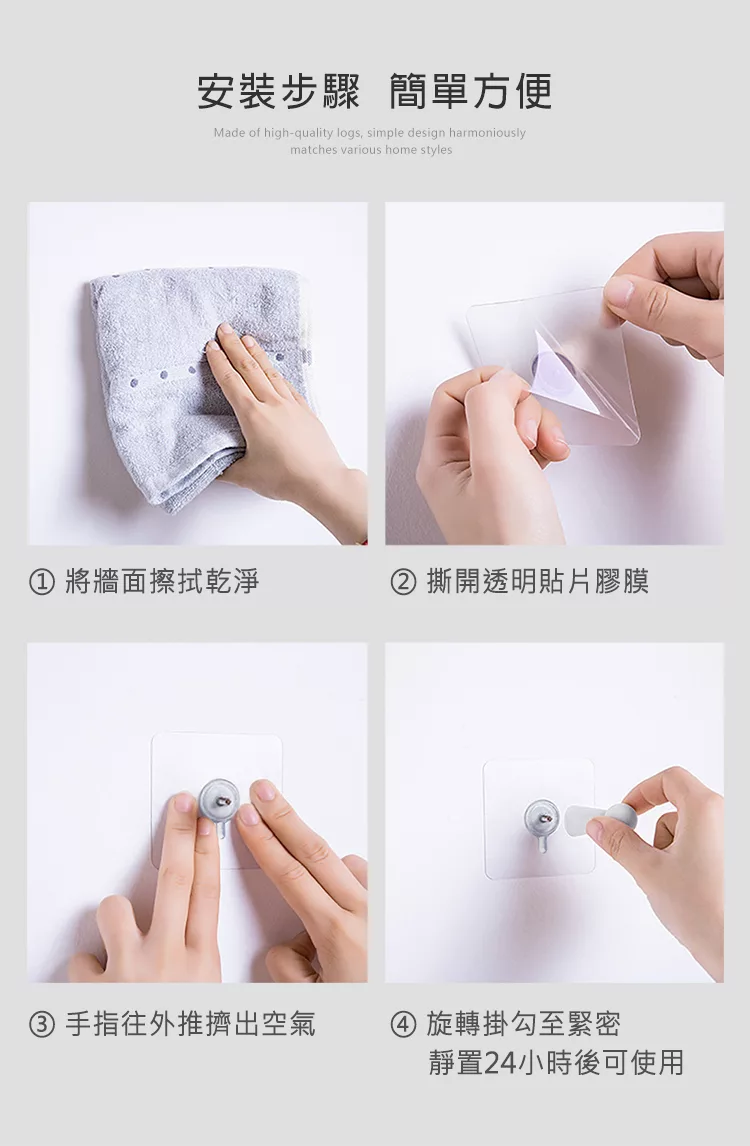 安裝步驟 簡單方便

Made of high-quality logs, simple design harmoniously matches various home styles

① 將牆面擦拭乾淨

② 撕開透明貼片膠膜

③ 手指往外推擠出空氣

④ 旋轉掛勾至緊密
靜置24小時後可使用