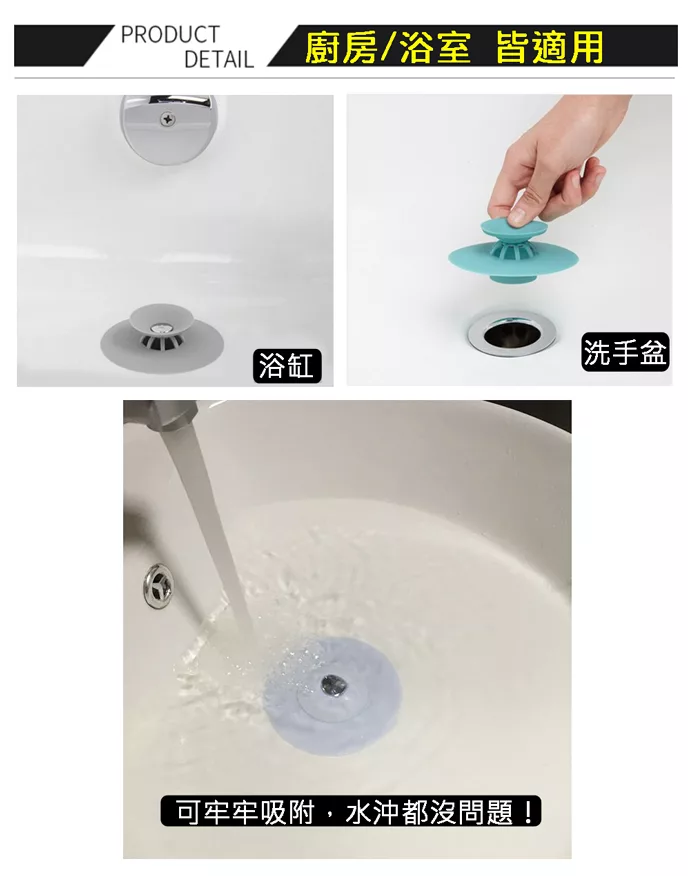 PRODUCT DETAIL

廚房/浴室 皆適用

浴缸

洗手盆

可牢牢吸附，水沖都沒問題！